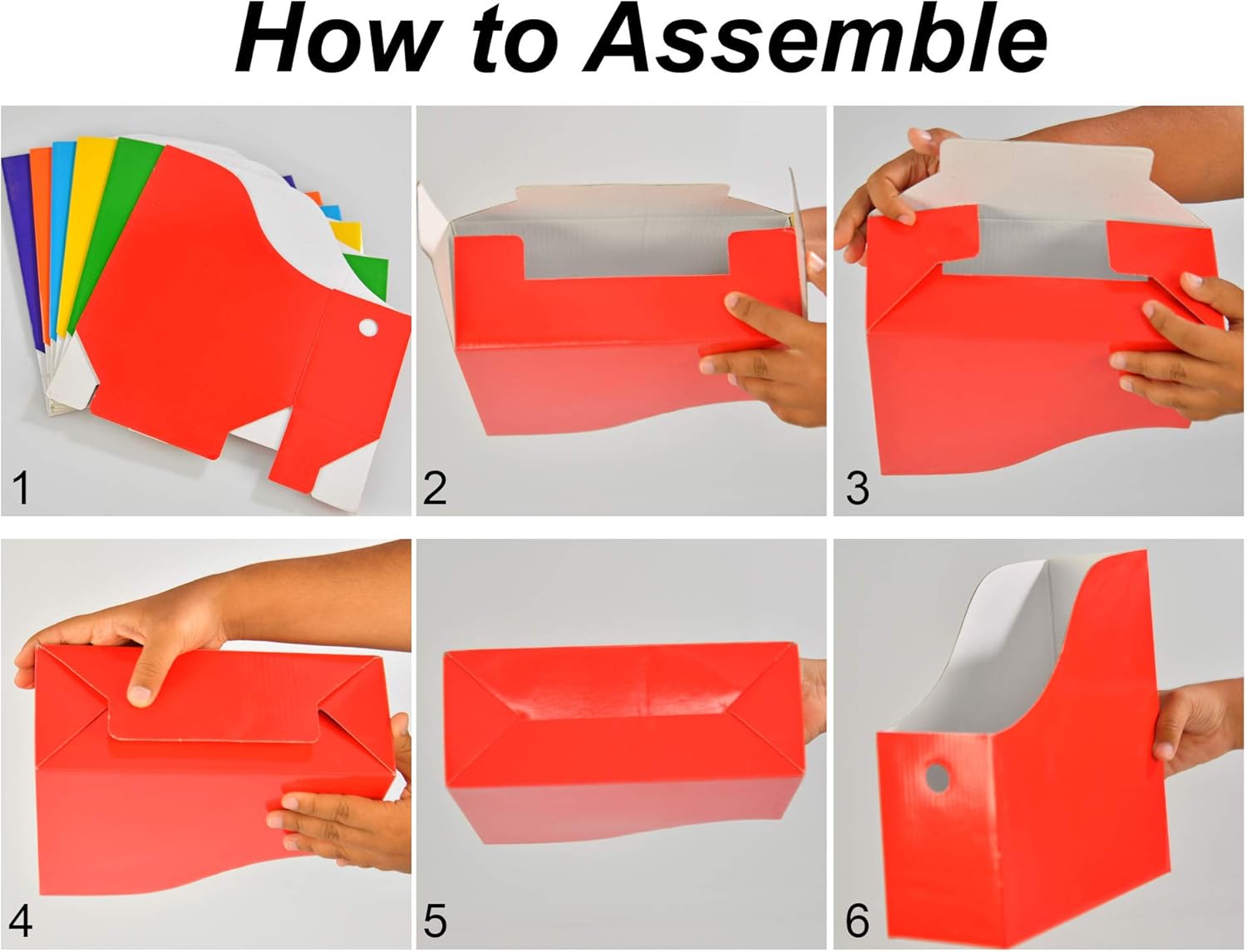 How to Assemble

1

2

3

4

5

6