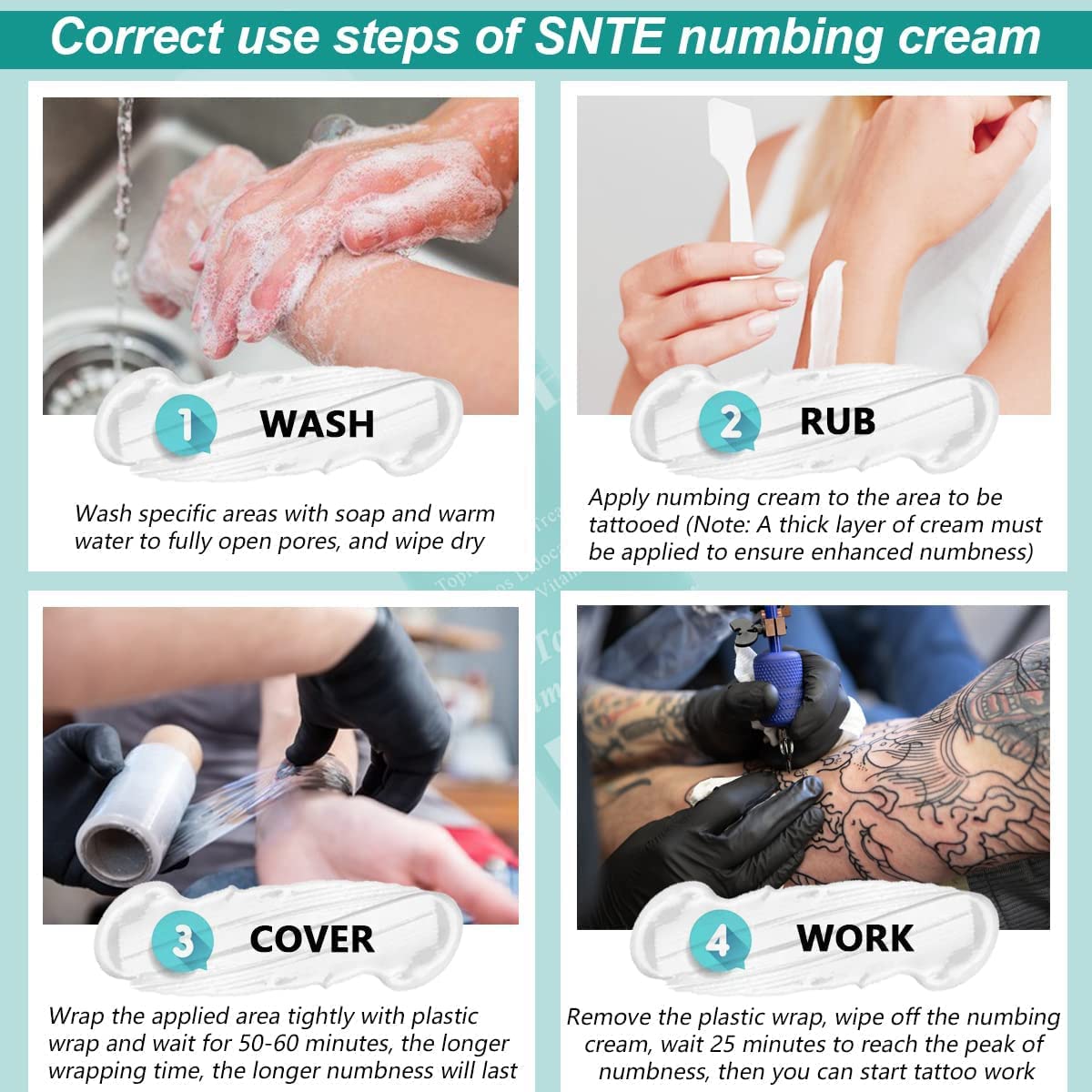 Correct use steps of SNTE numbing cream

1 WASH

Wash specific areas with soap and warm water to fully open pores, and wipe dry

2 RUB

Apply numbing cream to the area to be tattooed (Note: A thick layer of cream must be applied to ensure enhanced numbness)

3 COVER

Wrap the applied area tightly with plastic wrap and wait for 50-60 minutes, the longer wrapping time, the longer numbness will last

4 WORK

Remove the plastic wrap, wipe off the numbing cream, wait 25 minutes to reach the peak of numbness, then you can start tattoo work