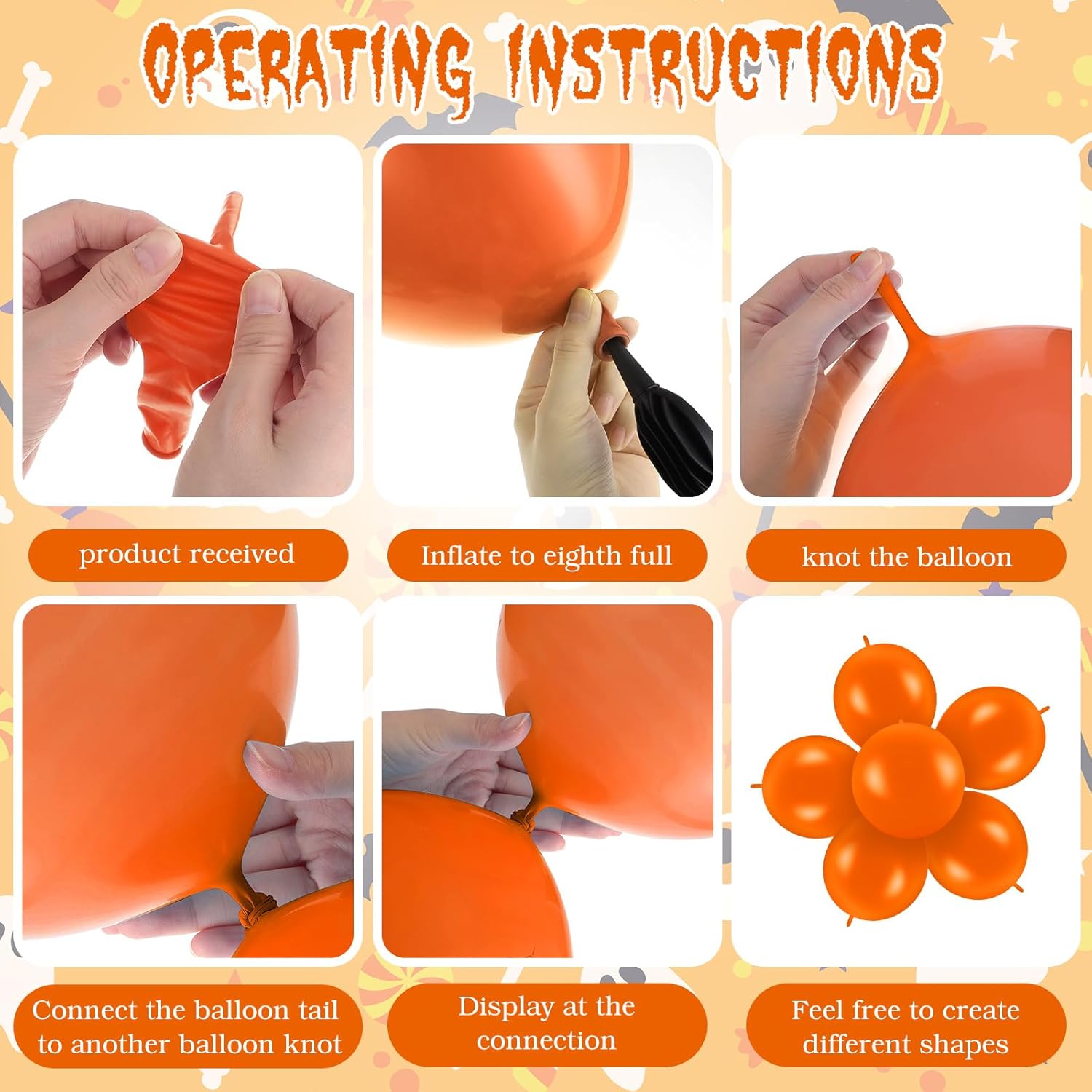 OPERATING INSTRUCTIONS

product received

Inflate to eighth full

knot the balloon

Connect the balloon tail to another balloon knot

Display at the connection

Feel free to create different shapes