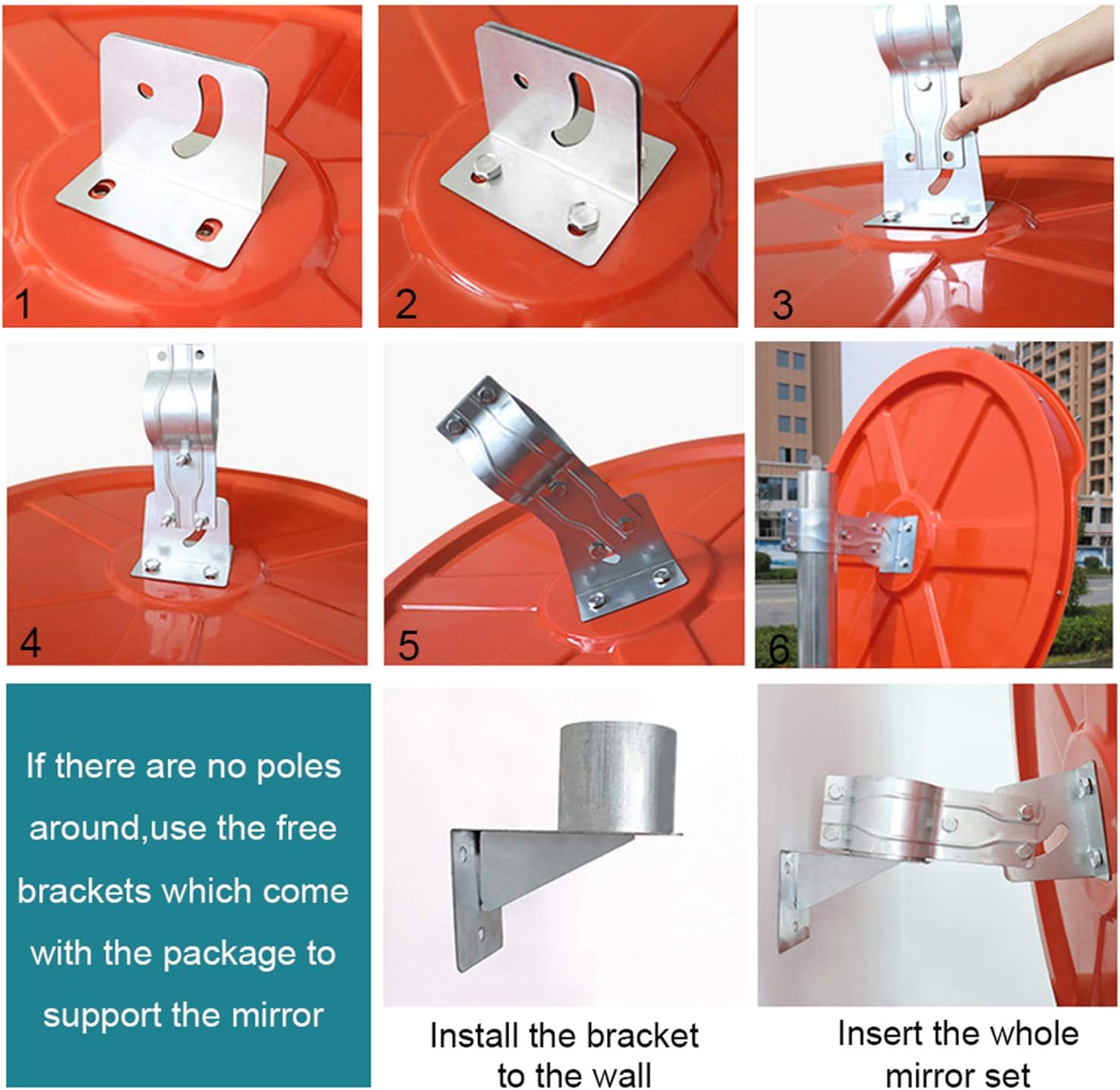 1

2

3

4

5

6

If there are no poles around,use the free brackets which come with the package to support the mirror

Install the bracket to the wall

Insert the whole mirror set