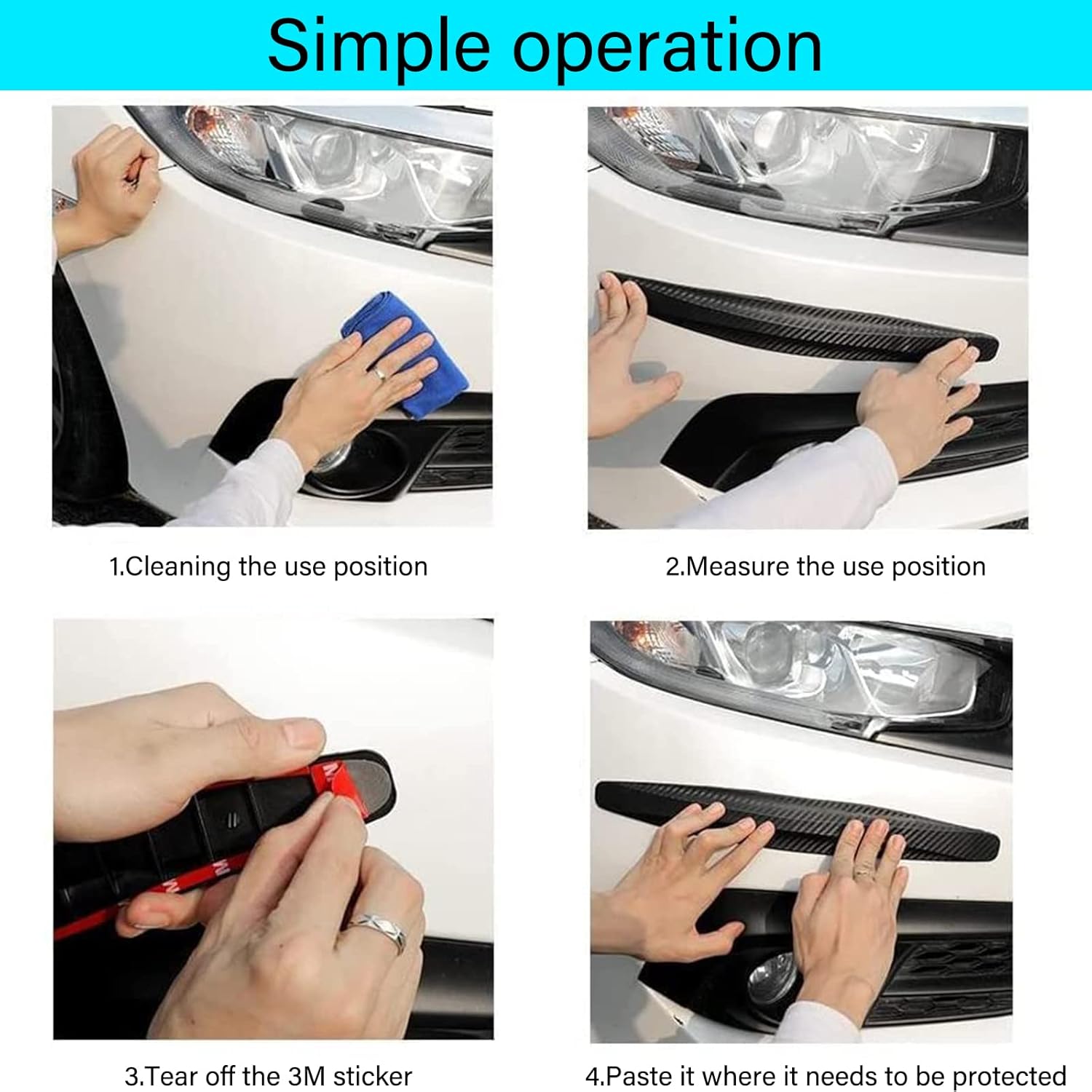 Simple operation

1.Cleaning the use position

2.Measure the use position

3.Tear off the 3M sticker

4.Paste it where it needs to be protected