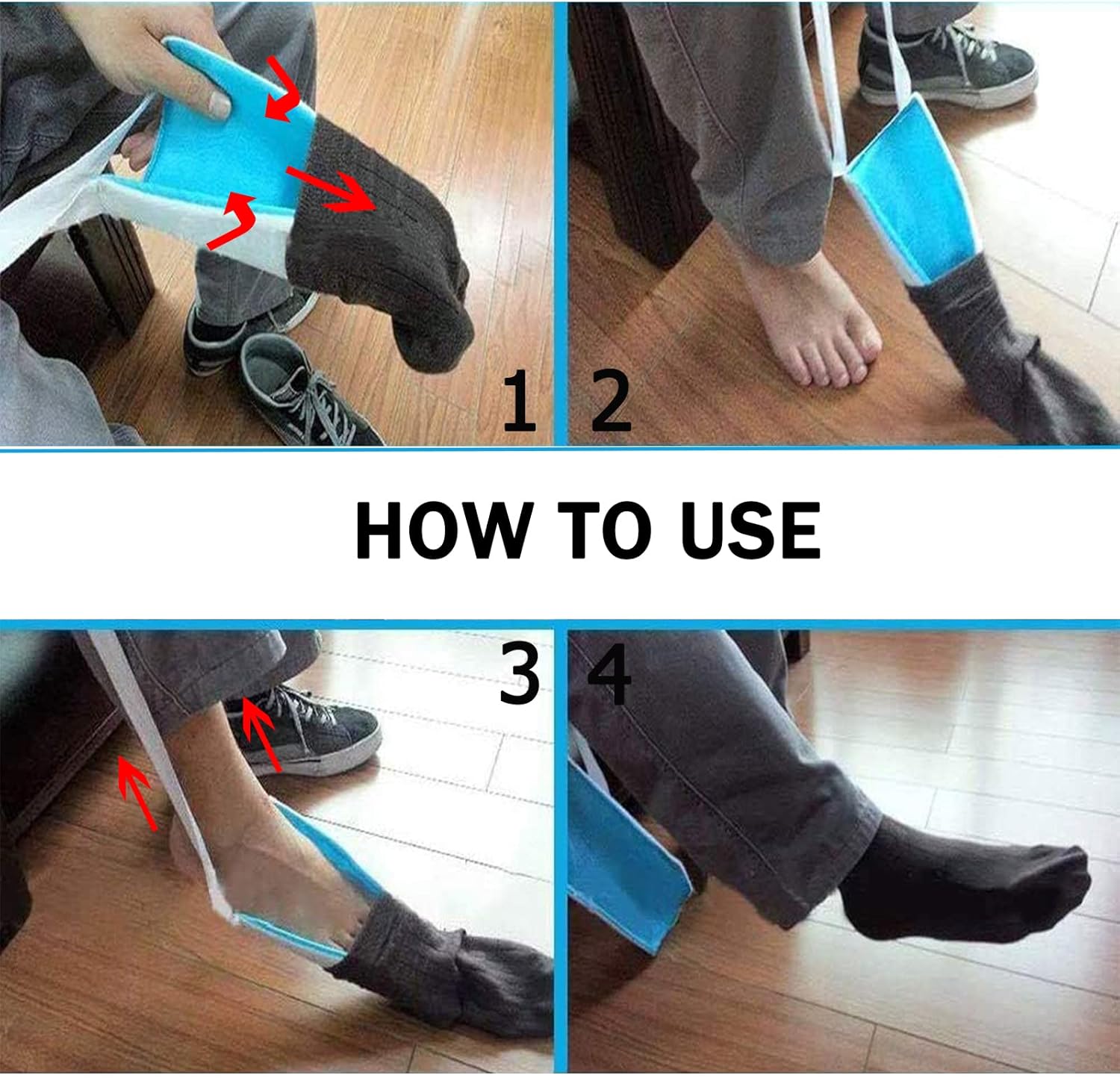 1 2

HOW TO USE

3 4