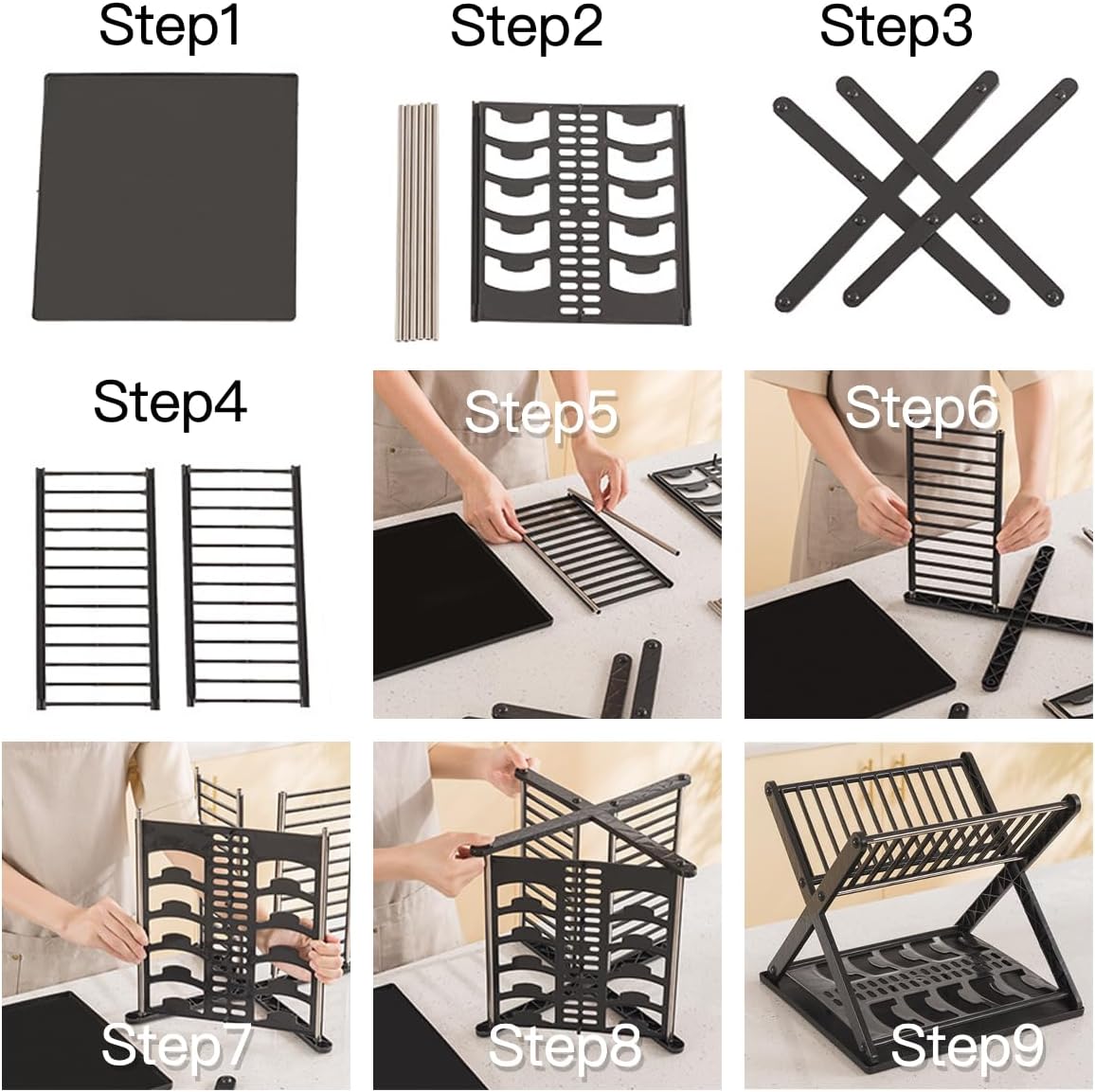 Step1

Step2

Step3

Step4

Step5

Step6

Step7

Step8

Step9