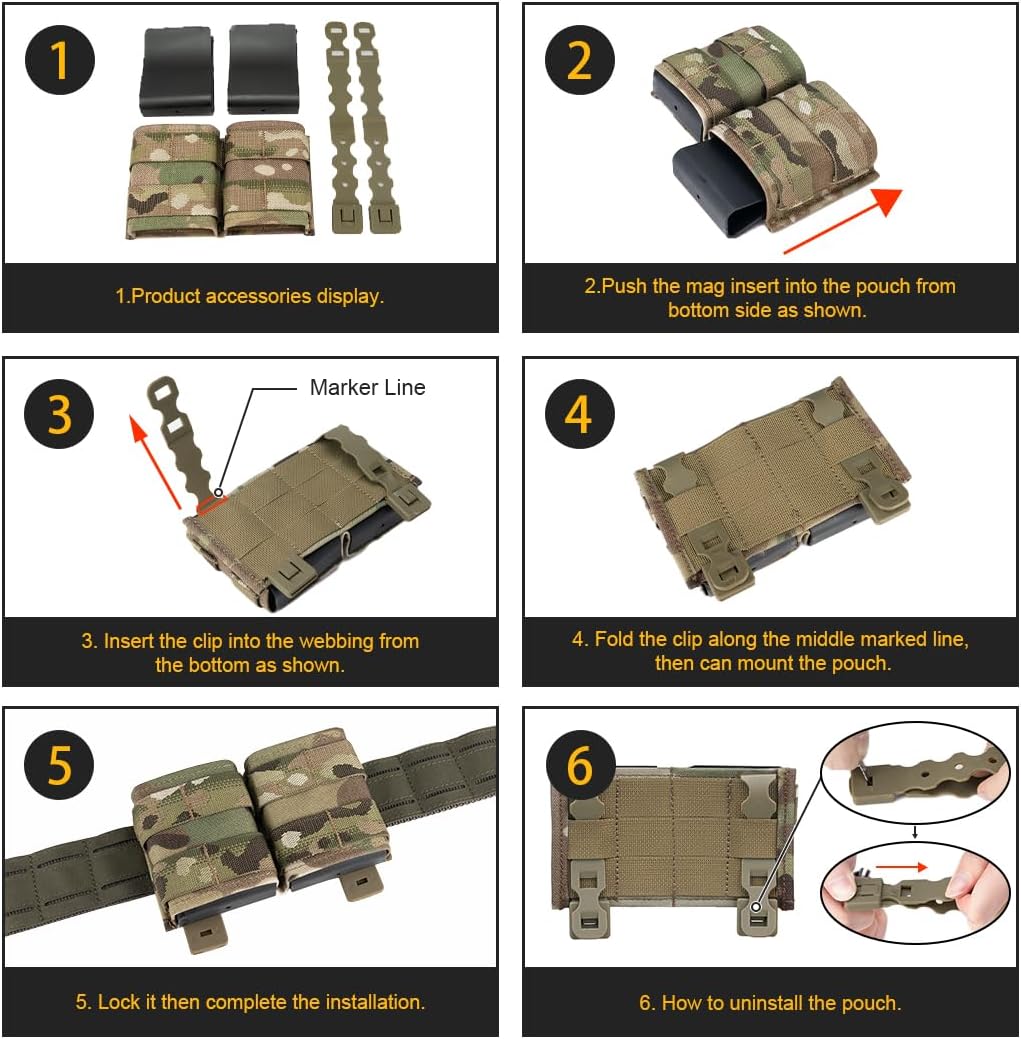 1

1.Product accessories display.

2

2.Push the mag insert into the pouch from bottom side as shown.

3

Marker Line

3. Insert the clip into the webbing from the bottom as shown.

4

4. Fold the clip along the middle marked line, then can mount the pouch.

5

5. Lock it then complete the installation.

6

6. How to uninstall the pouch.