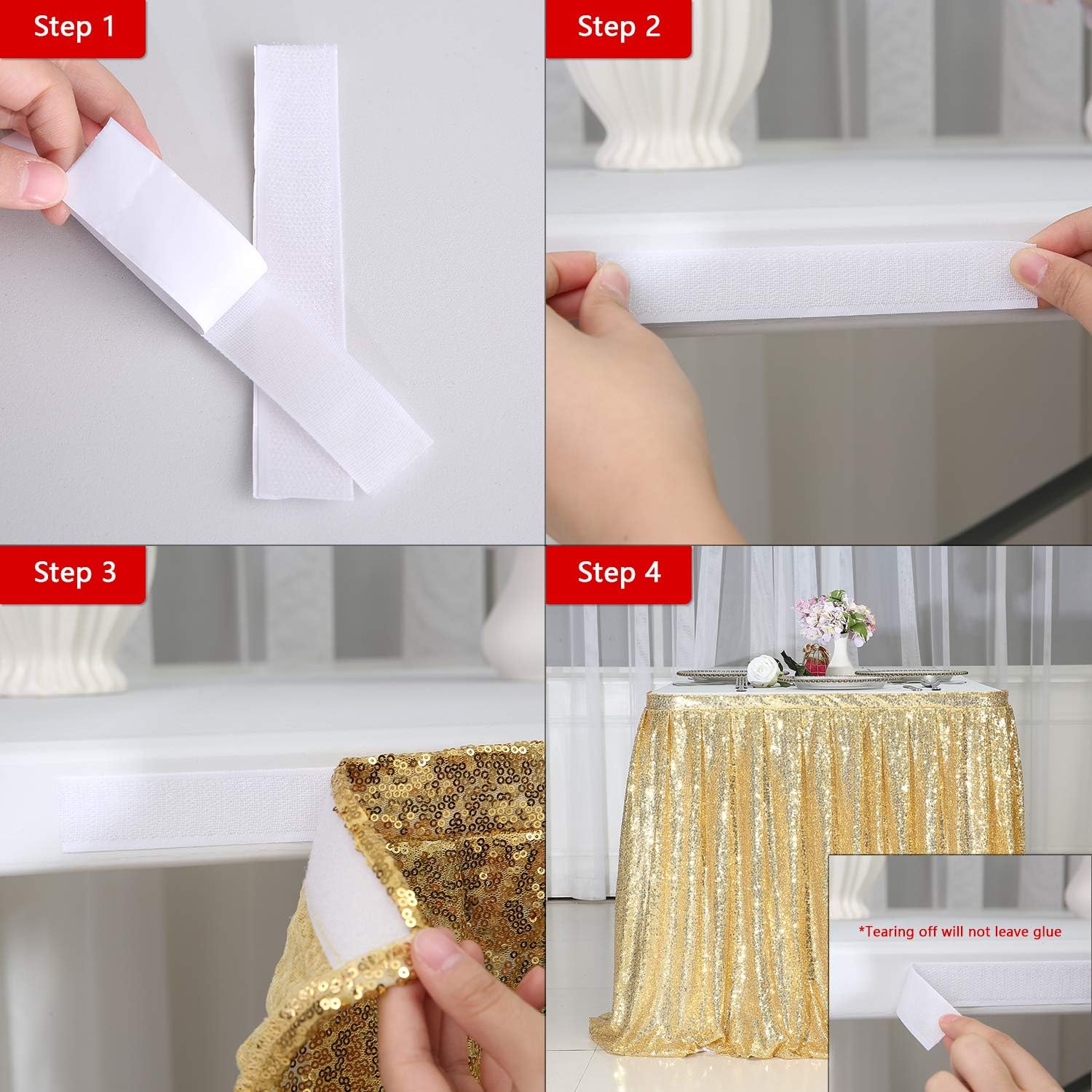 Step 1

Step 2

Step 3

Step 4

*Tearing off will not leave glue