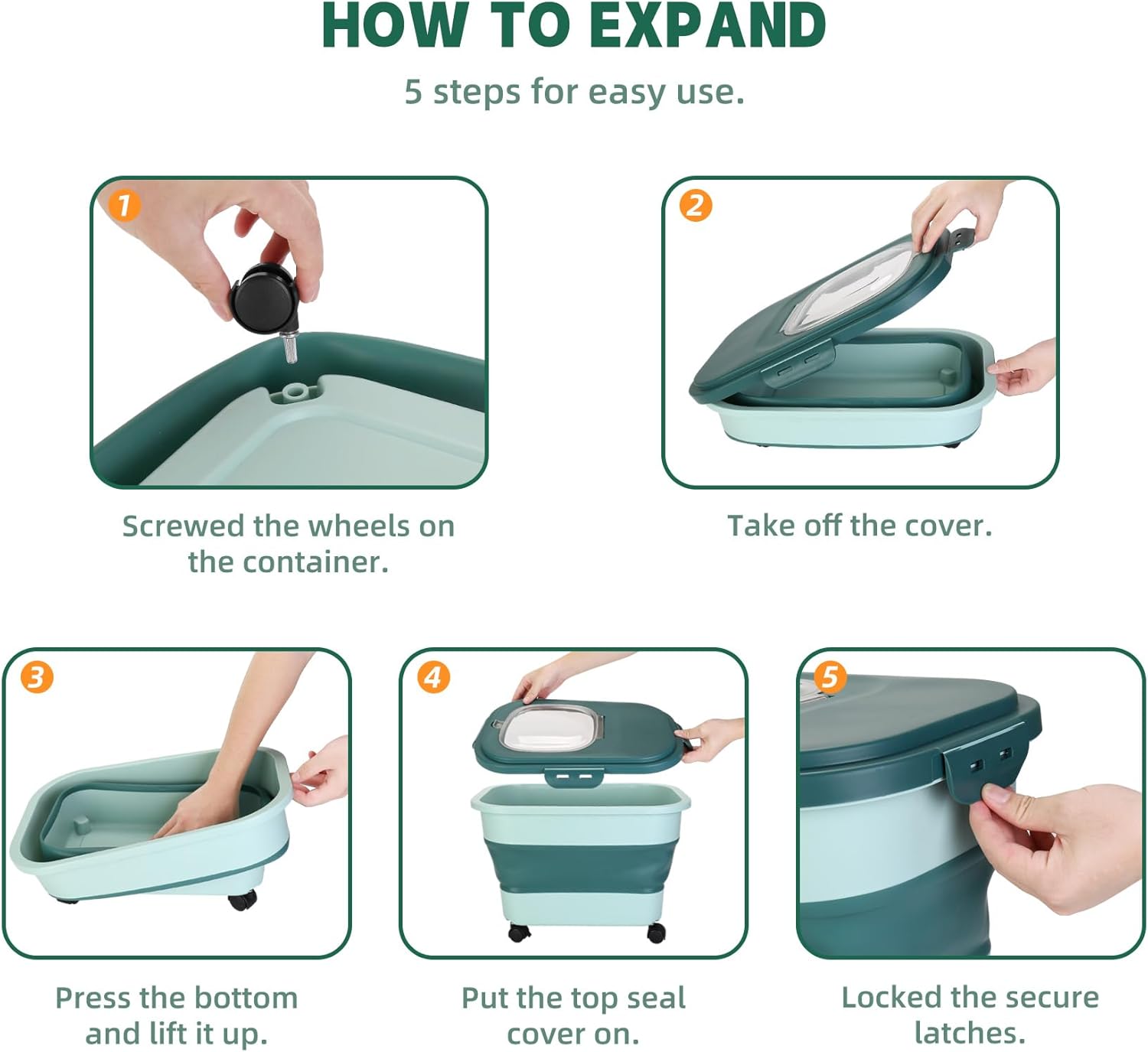 HOW TO EXPAND

5 steps for easy use.

1

Screwed the wheels on the container.

2

Take off the cover.

3

Press the bottom and lift it up.

4

Put the top seal cover on.

5

Locked the secure latches.