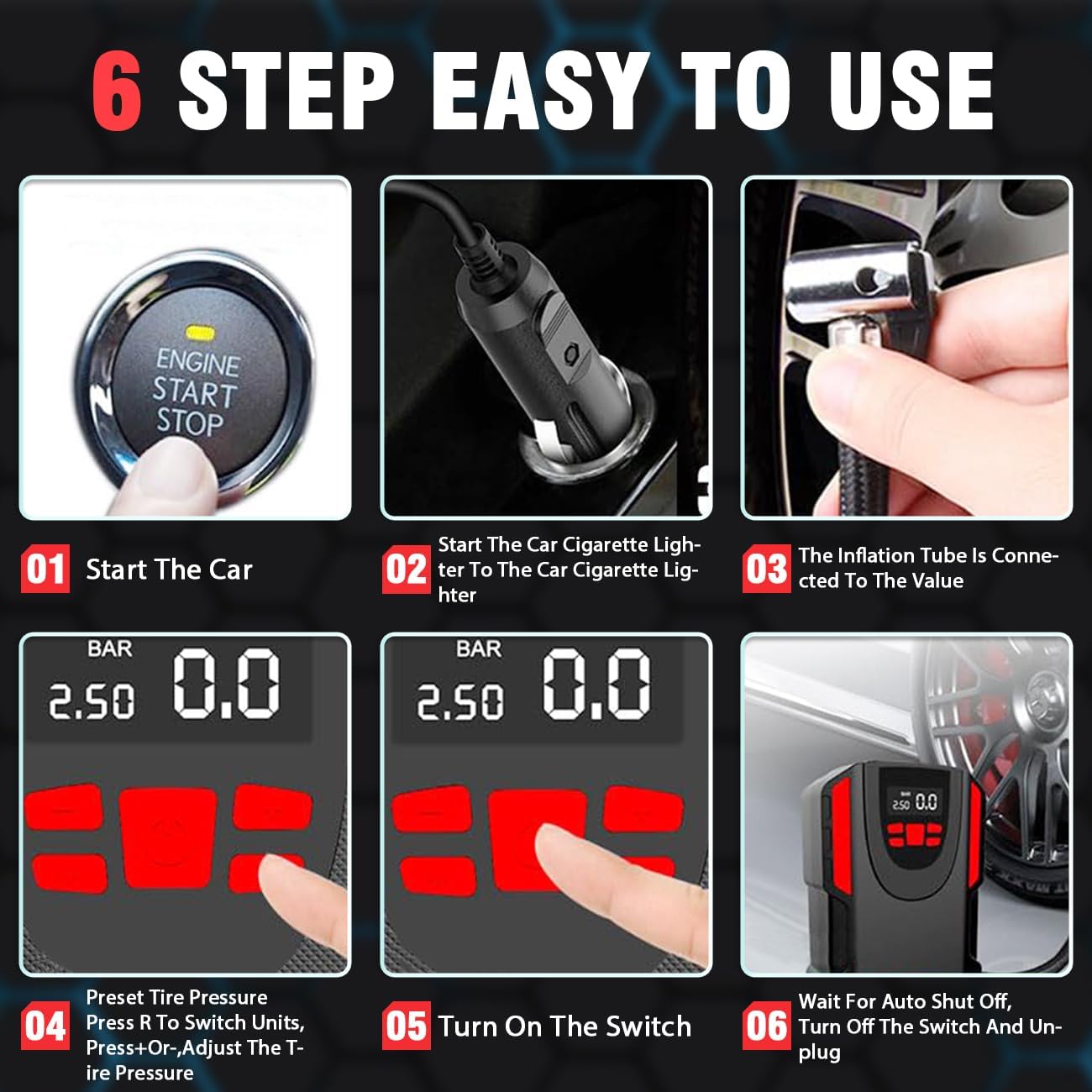 6 STEP EASY TO USE

ENGINE START STOP

01 Start The Car

02 Start The Car Cigarette Lighter To The Car Cigarette Lighter

03 The Inflation Tube Is Connected To The Value

BAR
2.50 0.0

BAR
2.50 0.0

2.50 0.0

04 Preset Tire Pressure Press R To Switch Units, Press+Or-,Adjust The Tire Pressure

05 Turn On The Switch

06 Wait For Auto Shut Off, Turn Off The Switch And Unplug