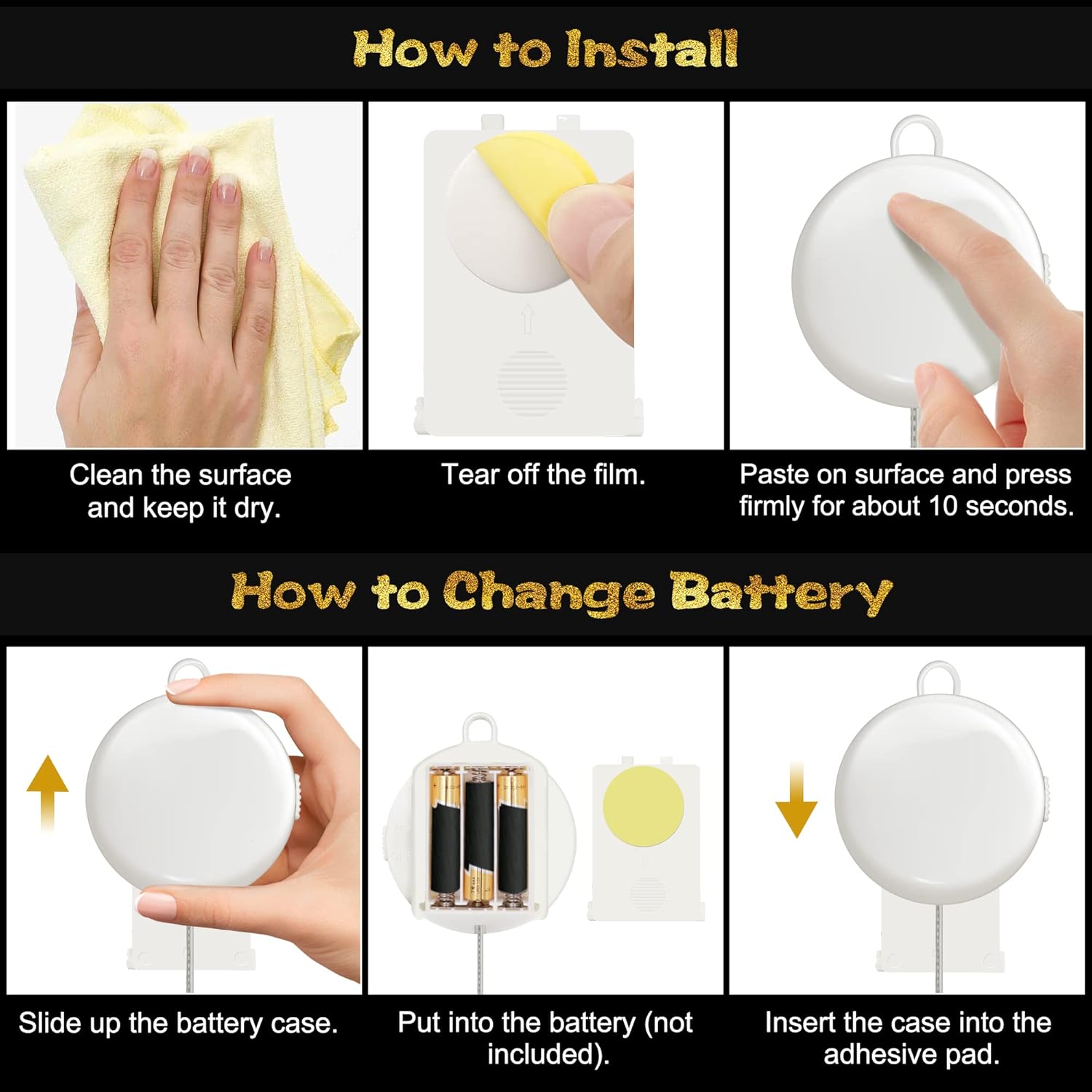 How to Install

Clean the surface and keep it dry.

Tear off the film.

Paste on surface and press firmly for about 10 seconds.

How to Change Battery

Slide up the battery case.

Put into the battery (not included).

Insert the case into the adhesive pad.