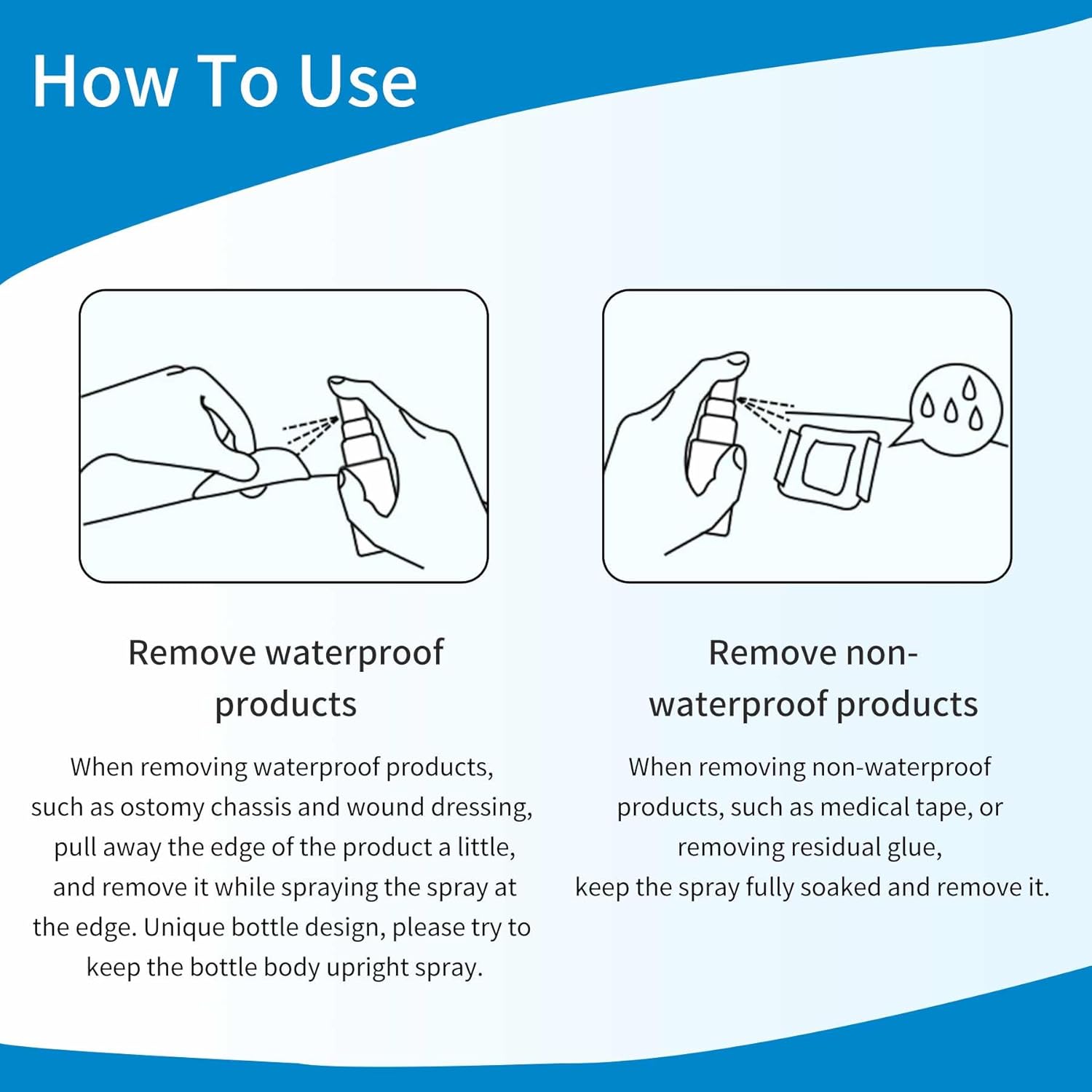 How To Use

Remove waterproof products

When removing waterproof products, such as ostomy chassis and wound dressing, pull away the edge of the product a little, and remove it while spraying the spray at the edge. Unique bottle design, please try to keep the bottle body upright spray.

Remove non-waterproof products

When removing non-waterproof products, such as medical tape, or removing residual glue, keep the spray fully soaked and remove it.