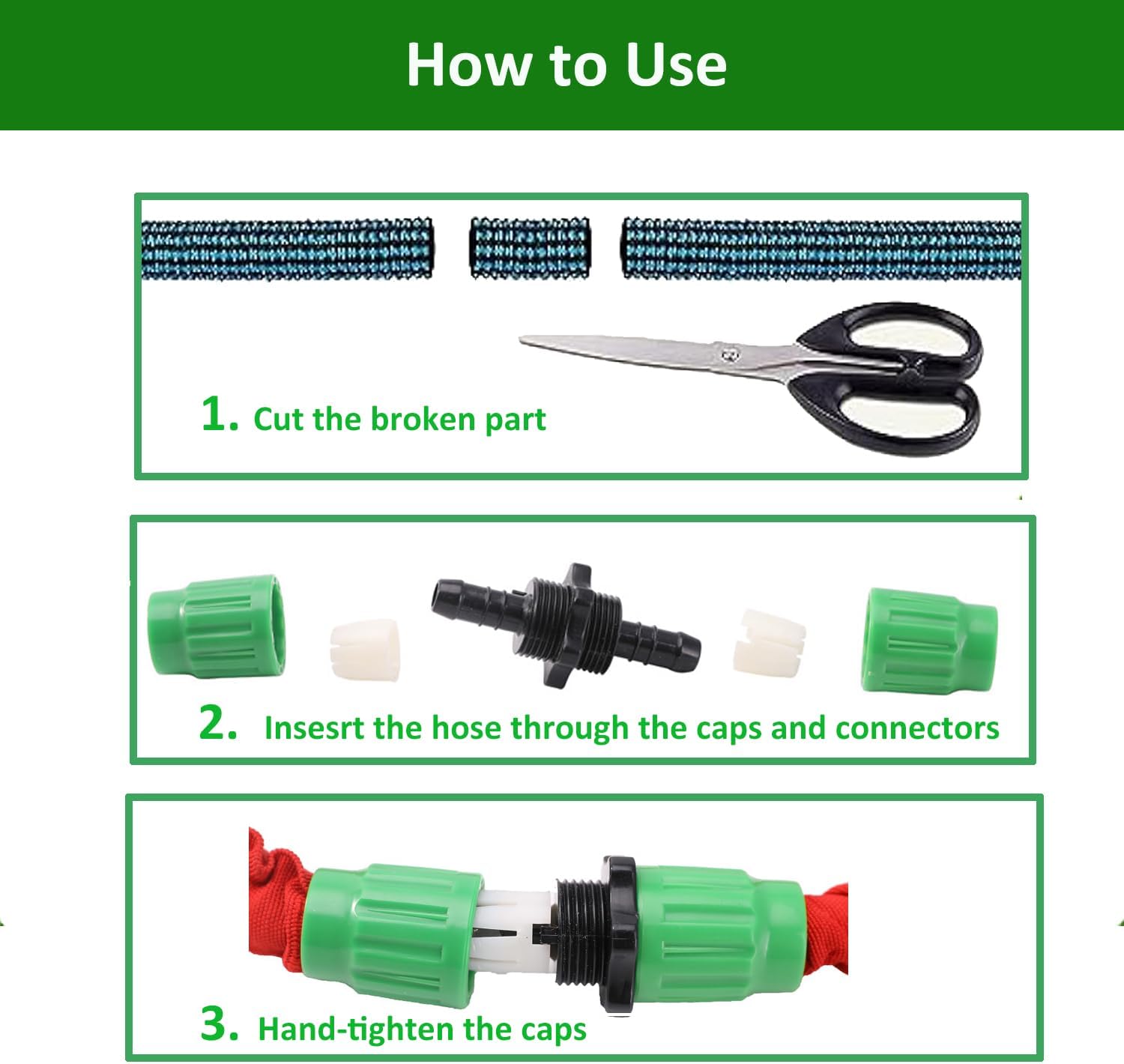 How to Use

1. Cut the broken part

2. Insesrt the hose through the caps and connectors

3. Hand-tighten the caps