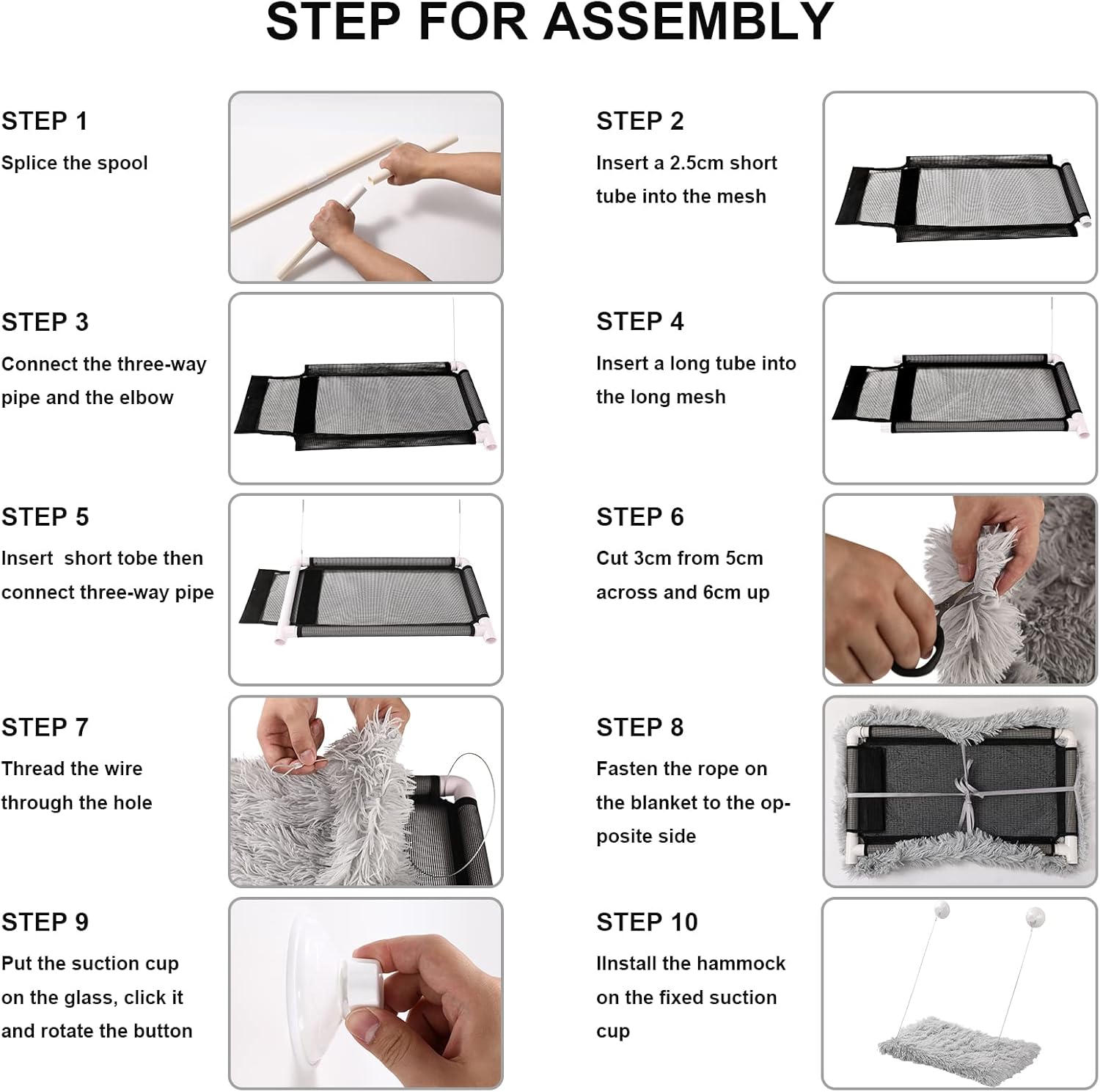 STEP FOR ASSEMBLY

STEP 1
Splice the spool

STEP 2
Insert a 2.5cm short tube into the mesh

STEP 3
Connect the three-way pipe and the elbow

STEP 4
Insert a long tube into the long mesh

STEP 5
Insert short tobe then connect three-way pipe

STEP 6
Cut 3cm from 5cm across and 6cm up

STEP 7
Thread the wire through the hole

STEP 8
Fasten the rope on the blanket to the opposite side

STEP 9
Put the suction cup on the glass, click it and rotate the button

STEP 10
IInstall the hammock on the fixed suction cup