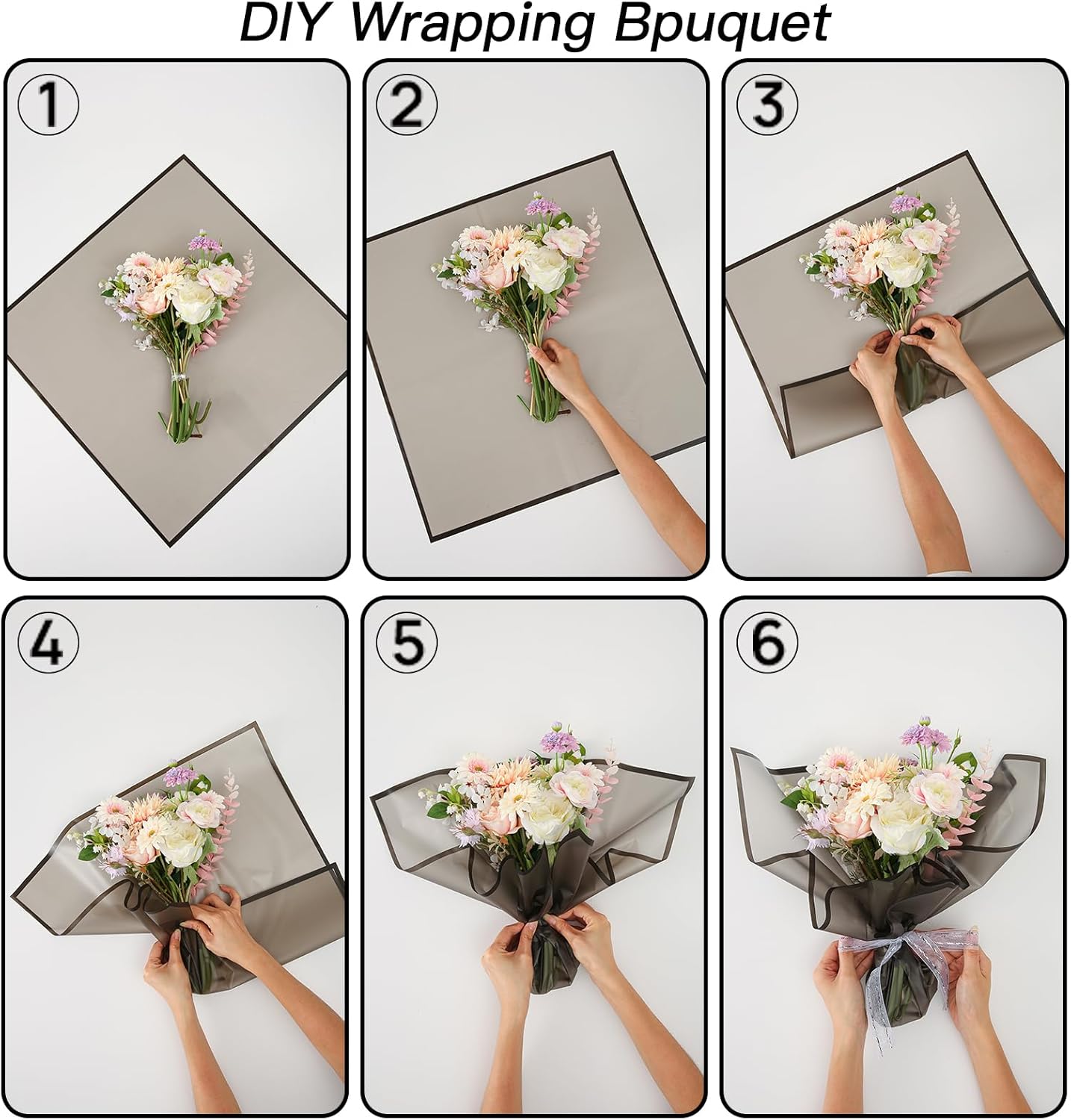 DIY Wrapping Bpuquet

①

②

③

④

⑤

⑥