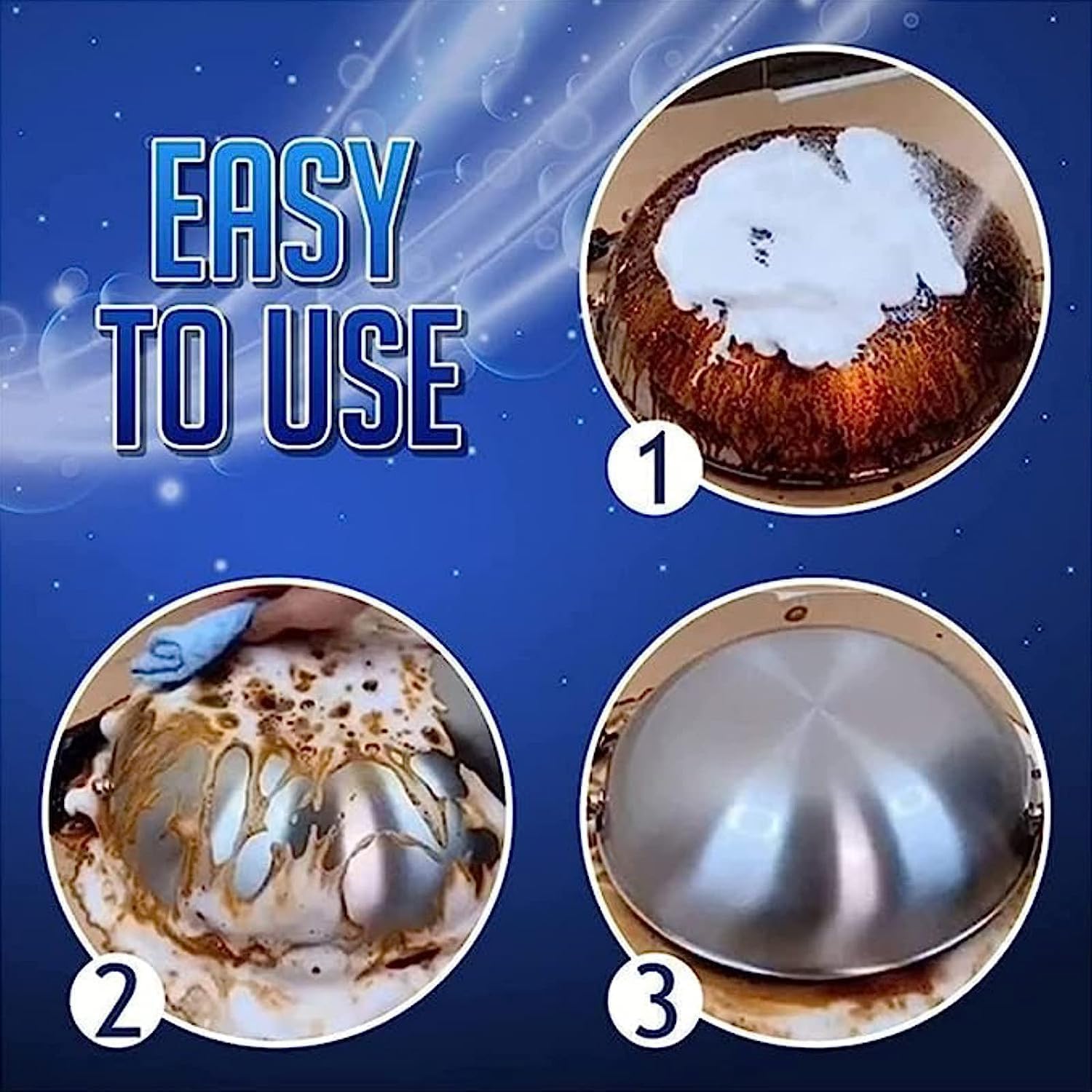 EASY TO USE

1

2

3