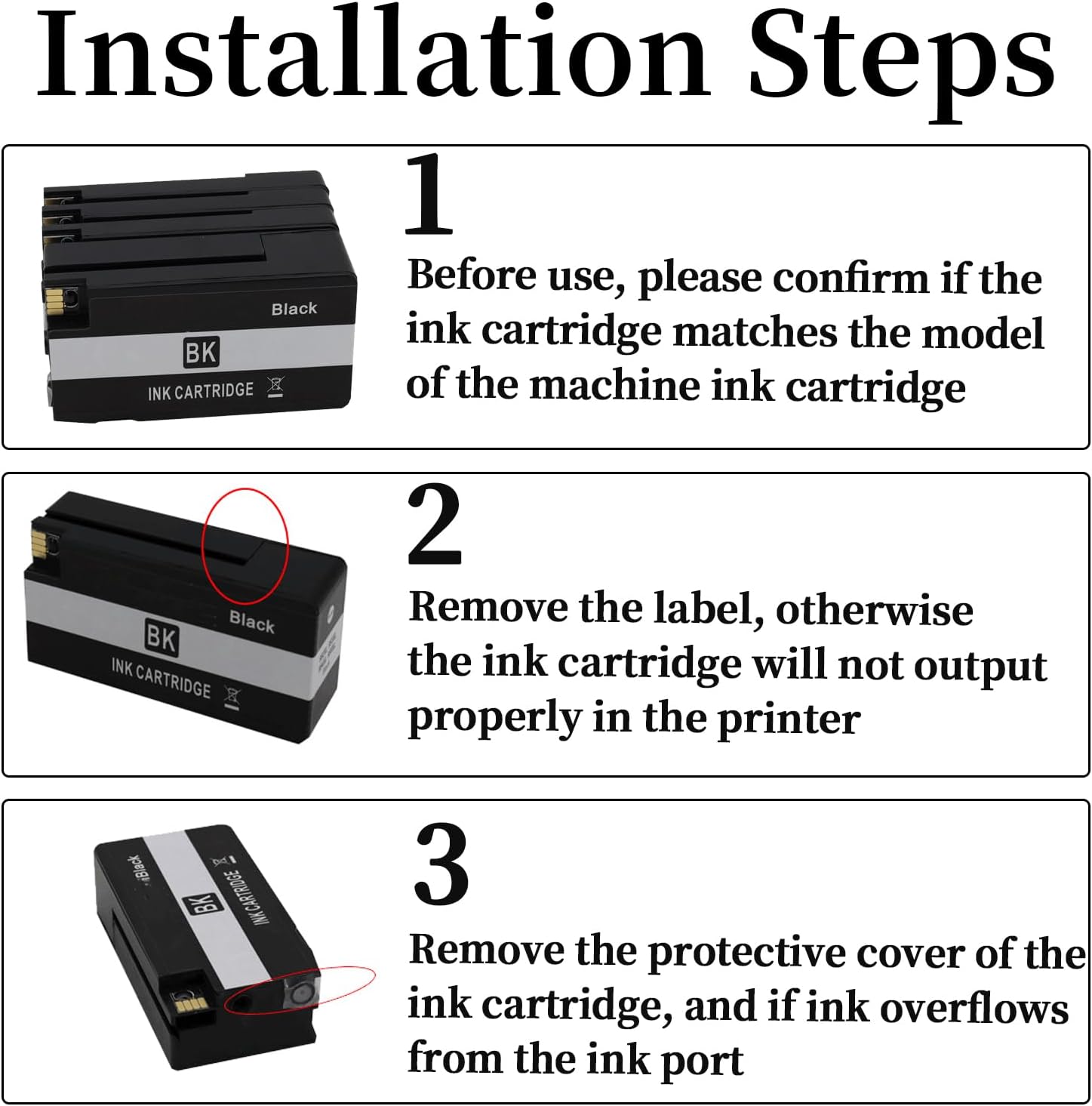 Installation Steps

Black

BK

INK CARTRIDGE

1

Before use, please confirm if the ink cartridge matches the model of the machine ink cartridge

Black

BK

INK CARTRIDGE

2

Remove the label, otherwise the ink cartridge will not output properly in the printer

Black

BK

INK CARTRIDGE

3

Remove the protective cover of the ink cartridge, and if ink overflows from the ink port