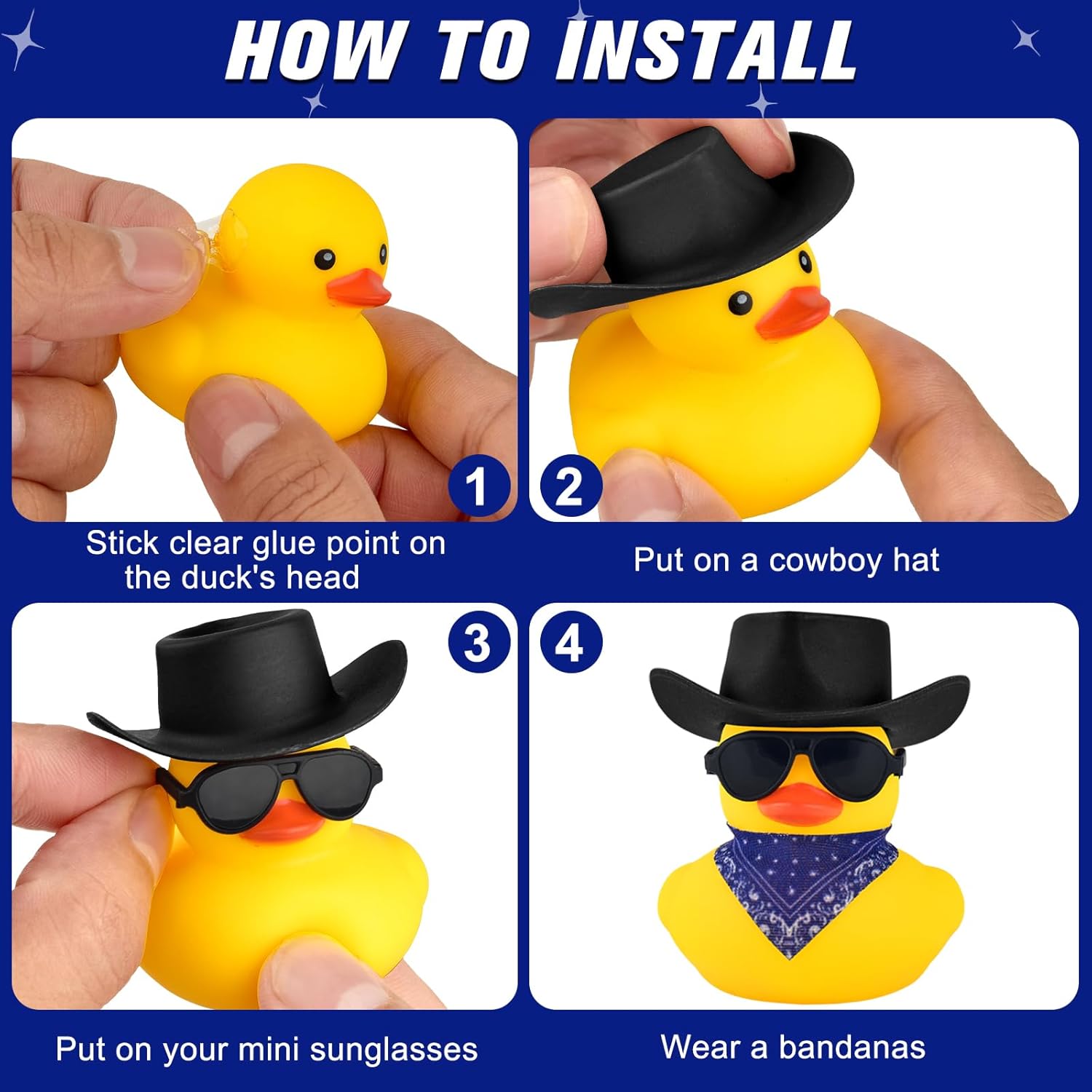 HOW TO INSTALL

1

Stick clear glue point on the duck's head

2

Put on a cowboy hat

3

Put on your mini sunglasses

4

Wear a bandanas