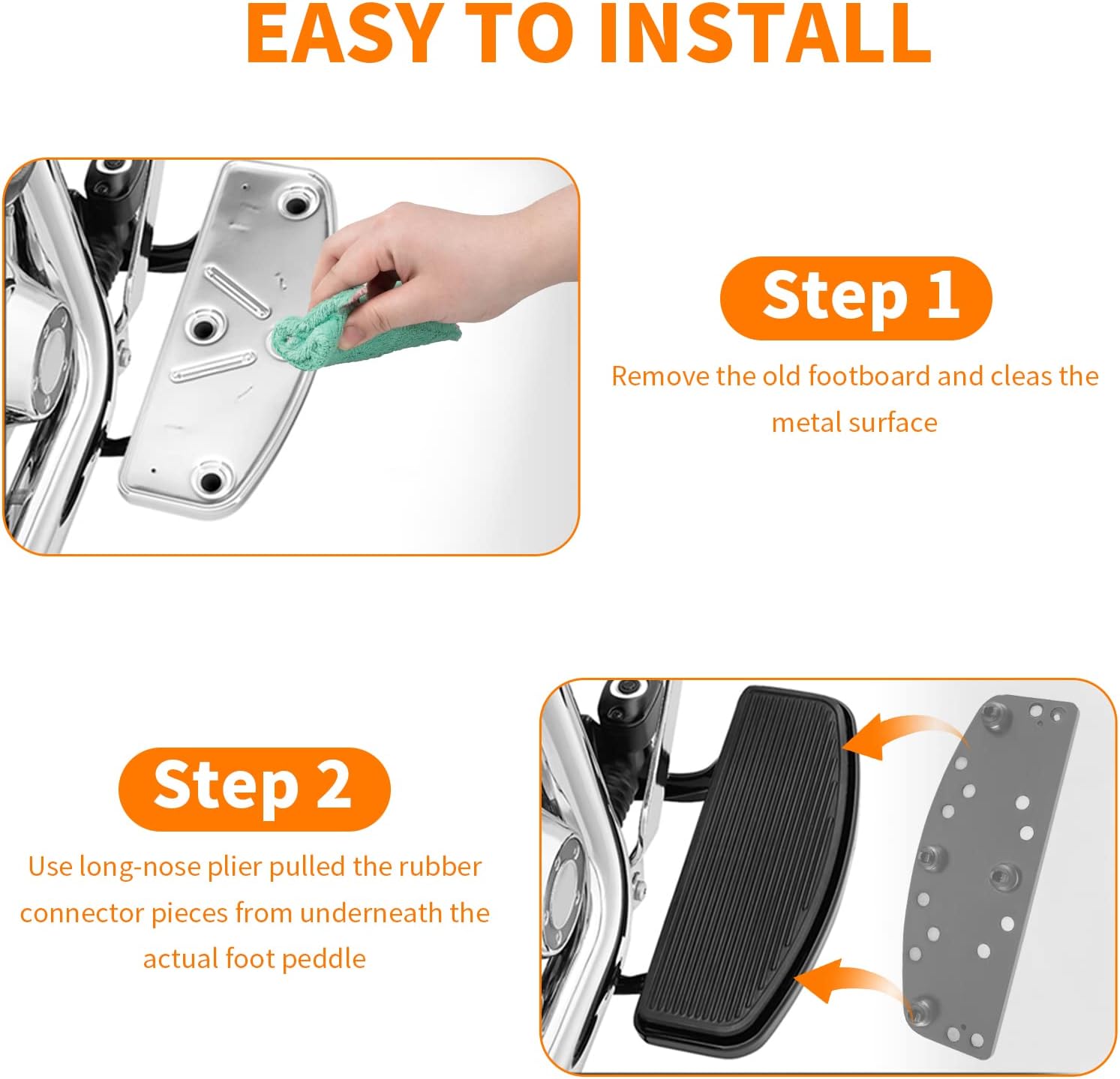 EASY TO INSTALL

Step 1

Remove the old footboard and cleas the metal surface

Step 2

Use long-nose plier pulled the rubber connector pieces from underneath the actual foot peddle