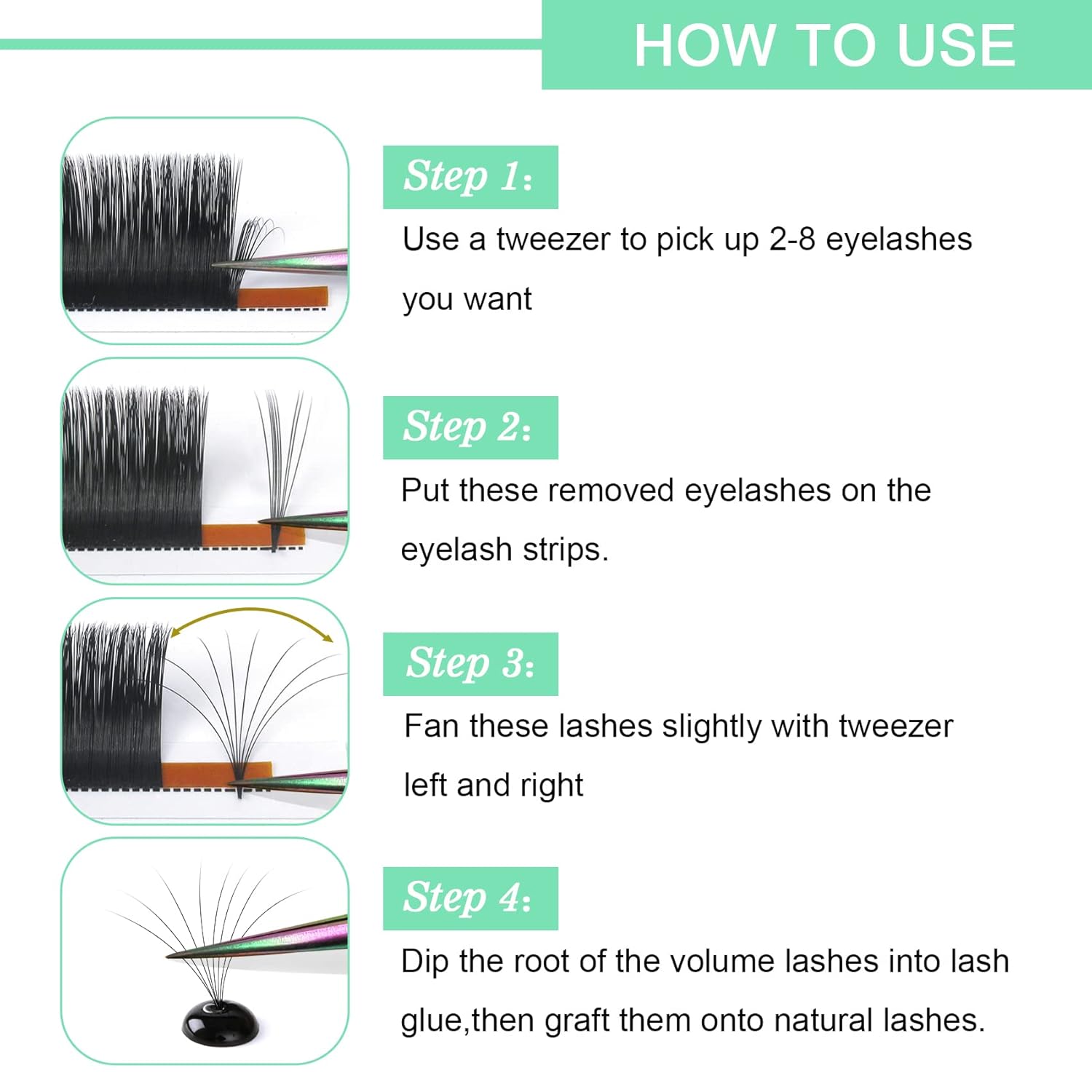 HOW TO USE

Step 1:

Use a tweezer to pick up 2-8 eyelashes you want

Step 2:

Put these removed eyelashes on the eyelash strips.

Step 3:

Fan these lashes slightly with tweezer left and right

Step 4:

Dip the root of the volume lashes into lash glue,then graft them onto natural lashes.