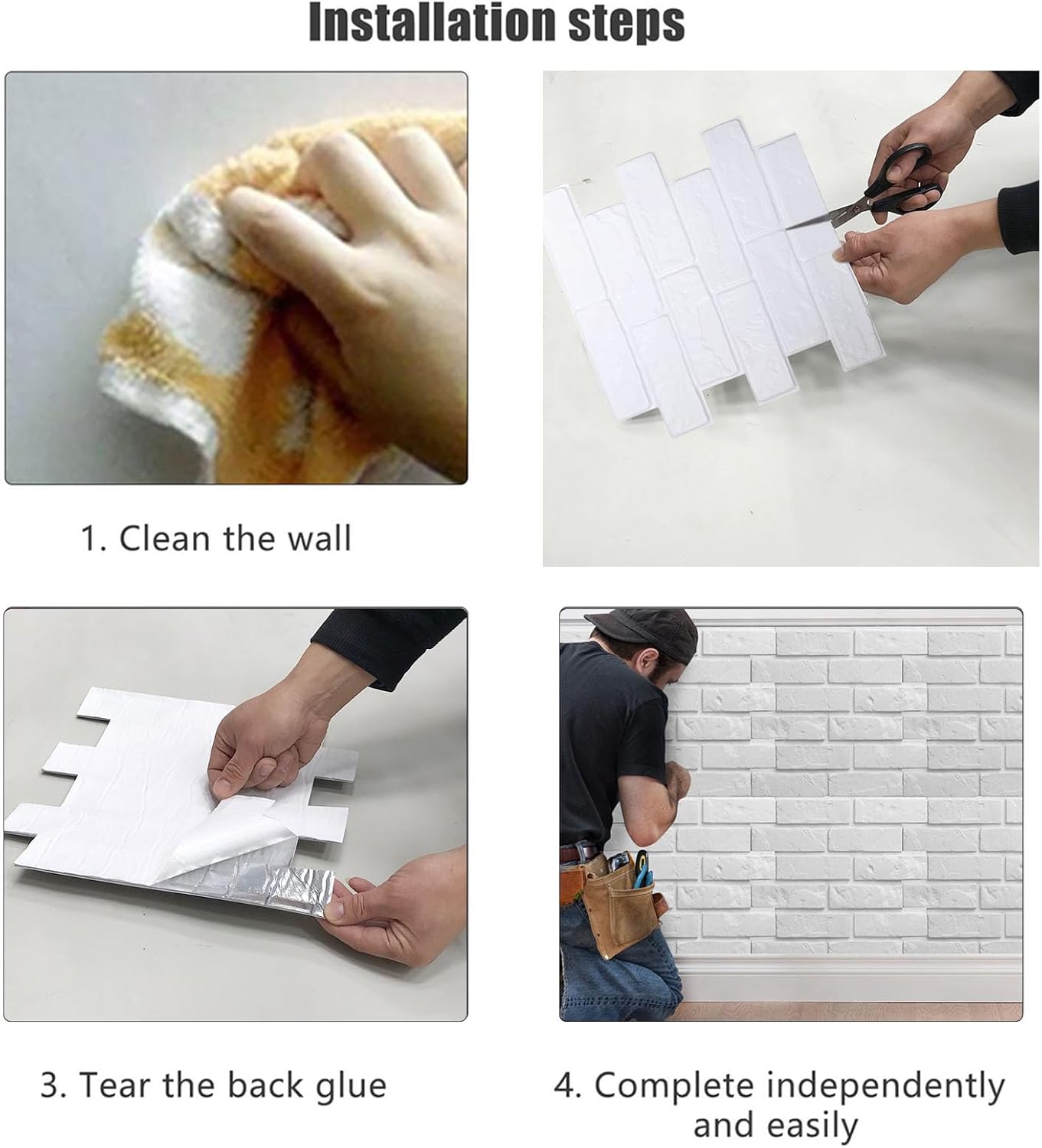 Installation steps

1. Clean the wall

3. Tear the back glue

4. Complete independently and easily