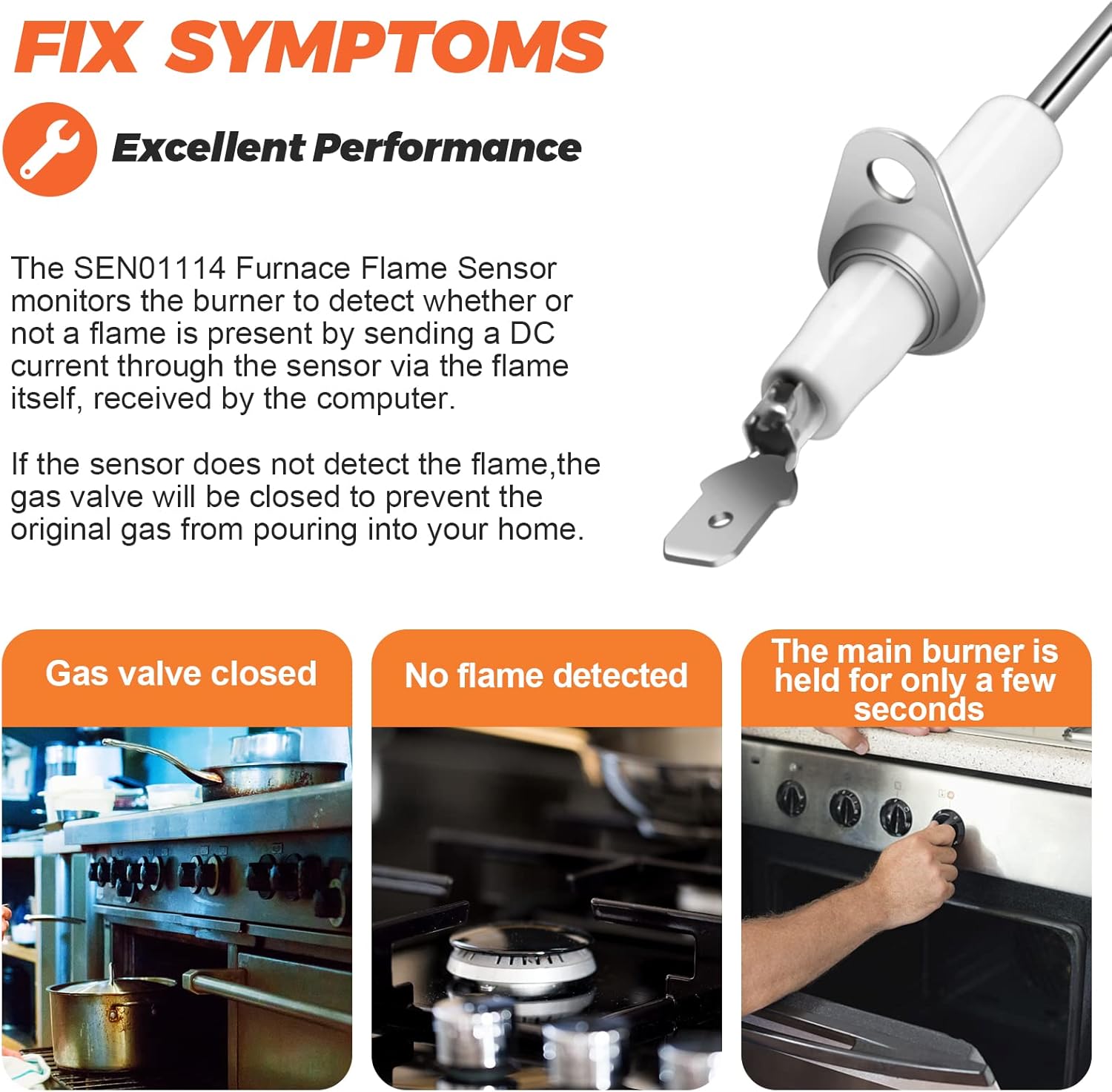 FIX SYMPTOMS

Excellent Performance

The SEN01114 Furnace Flame Sensor monitors the burner to detect whether or not a flame is present by sending a DC current through the sensor via the flame itself, received by the computer.

If the sensor does not detect the flame,the gas valve will be closed to prevent the original gas from pouring into your home.

Gas valve closed

No flame detected

The main burner is held for only a few seconds