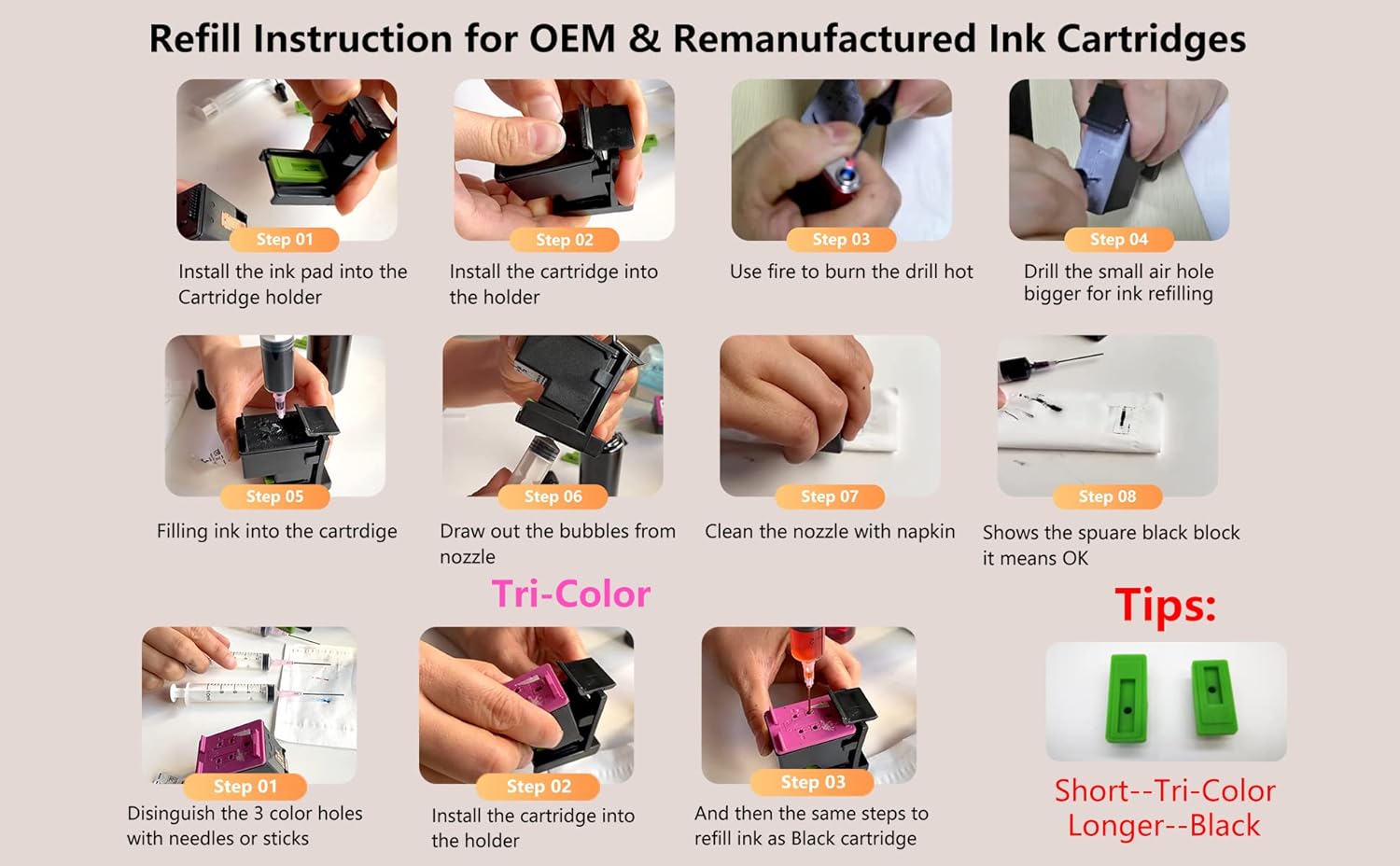 Refill Instruction for OEM & Remanufactured Ink Cartridges

Step 01
Install the ink pad into the Cartridge holder

Step 02
Install the cartridge into the holder

Step 03
Use fire to burn the drill hot

Step 04
Drill the small air hole bigger for ink refilling

Step 05
Filling ink into the cartrdige

Step 06
Draw out the bubbles from nozzle

Step 07
Clean the nozzle with napkin

Step 08
Shows the spuare black block it means OK

Tri-Color

Step 01
Disinguish the 3 color holes with needles or sticks

Step 02
Install the cartridge into the holder

Step 03
And then the same steps to refill ink as Black cartridge

Tips:

Short--Tri-Color
Longer--Black