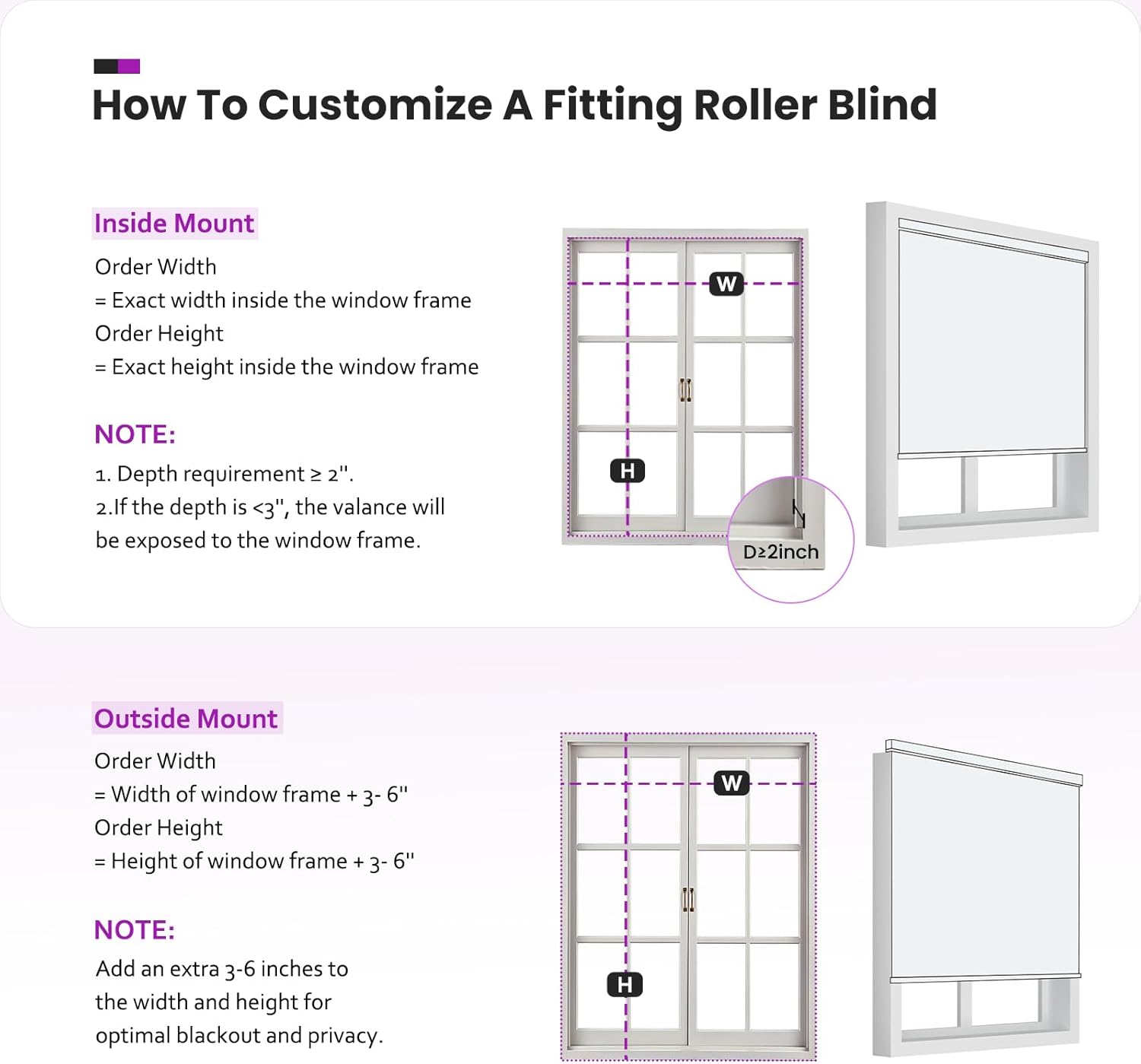 How To Customize A Fitting Roller Blind

Inside Mount

Order Width
= Exact width inside the window frame
Order Height
= Exact height inside the window frame

NOTE:
1. Depth requirement ≥ 2".
2.If the depth is <3", the valance will be exposed to the window frame.

W

H

D≥2inch

Outside Mount

Order Width
= Width of window frame + 3- 6"
Order Height
= Height of window frame + 3- 6"

NOTE:
Add an extra 3-6 inches to the width and height for optimal blackout and privacy.

W

H