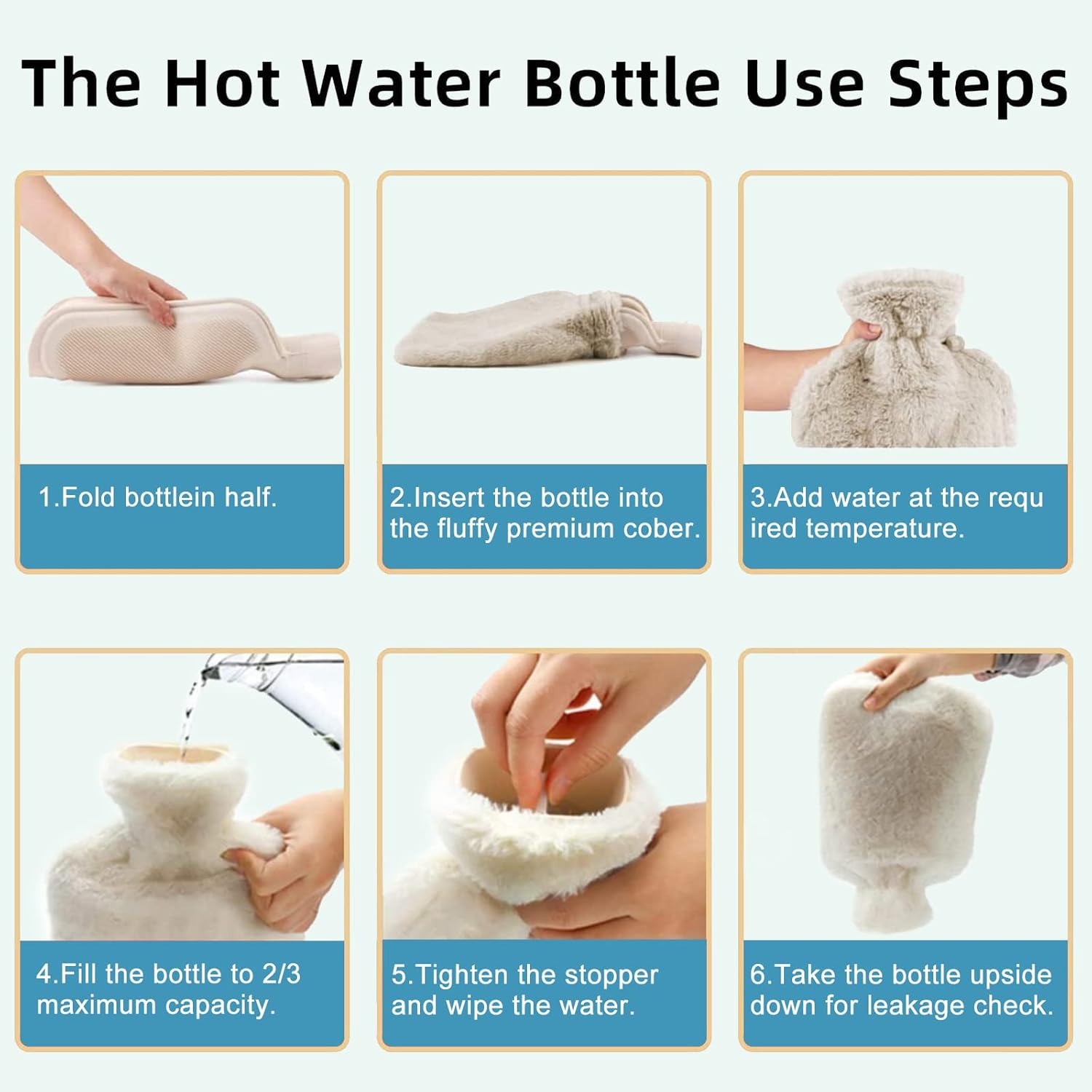 The Hot Water Bottle Use Steps

1.Fold bottlein half.

2.Insert the bottle into the fluffy premium cober.

3.Add water at the requ ired temperature.

4.Fill the bottle to 2/3 maximum capacity.

5.Tighten the stopper and wipe the water.

6.Take the bottle upside down for leakage check.