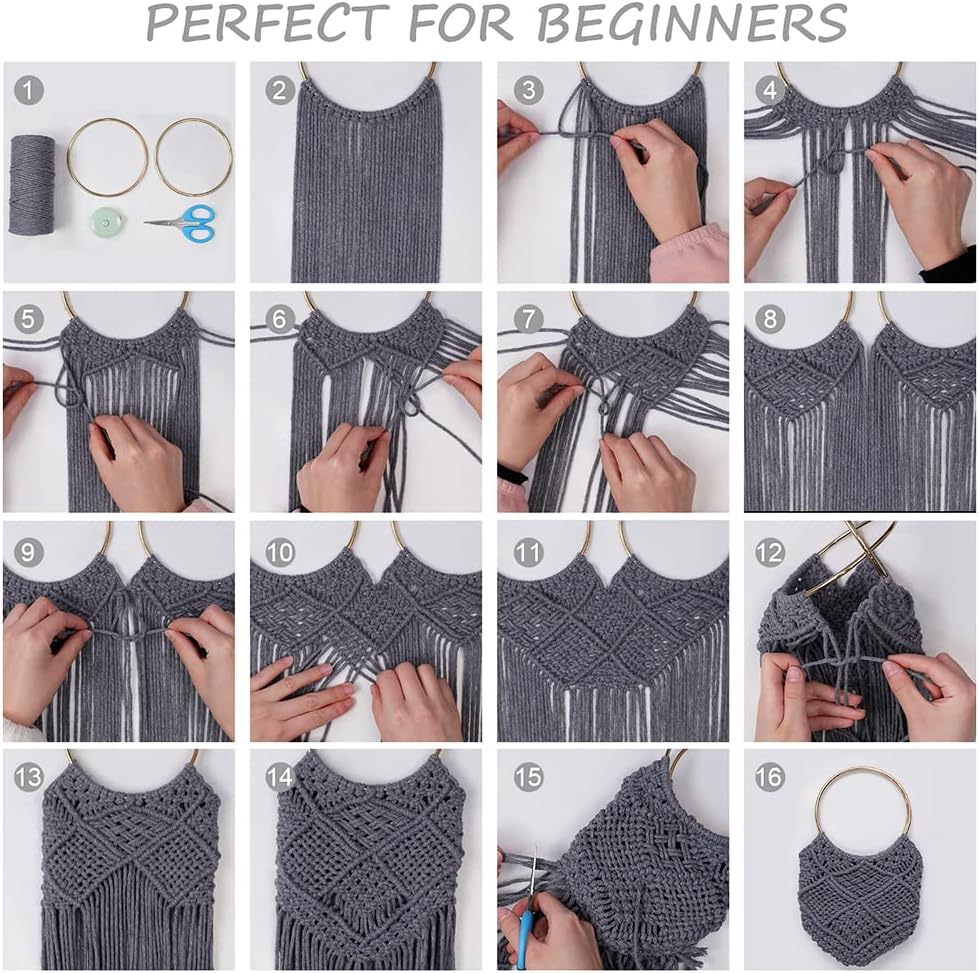 PERFECT FOR BEGINNERS

1

2

3

4

5

6

7

8

9

10

11

12

13

14

15

16