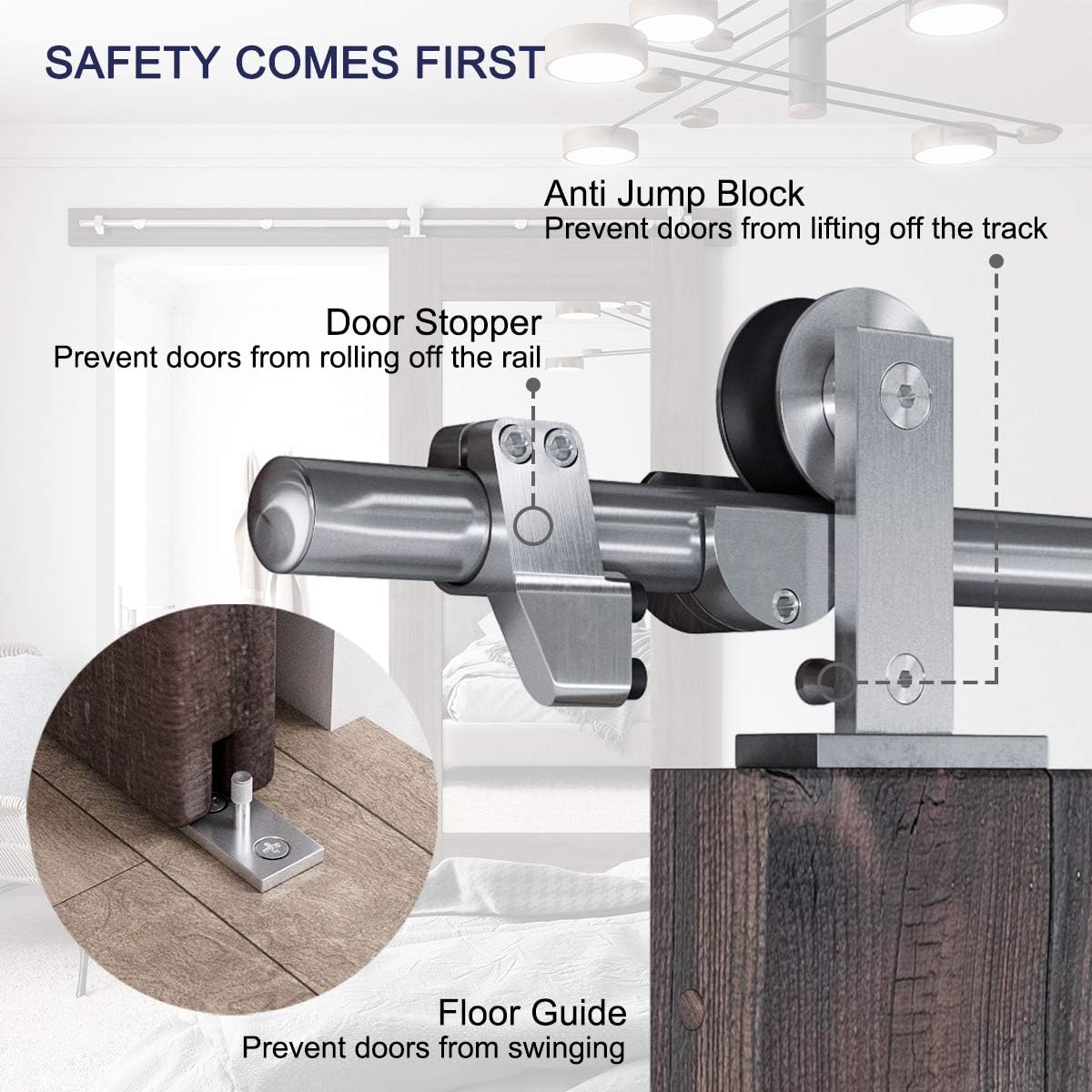 SAFETY COMES FIRST

Anti Jump Block
Prevent doors from lifting off the track

Door Stopper
Prevent doors from rolling off the rail

Floor Guide
Prevent doors from swinging