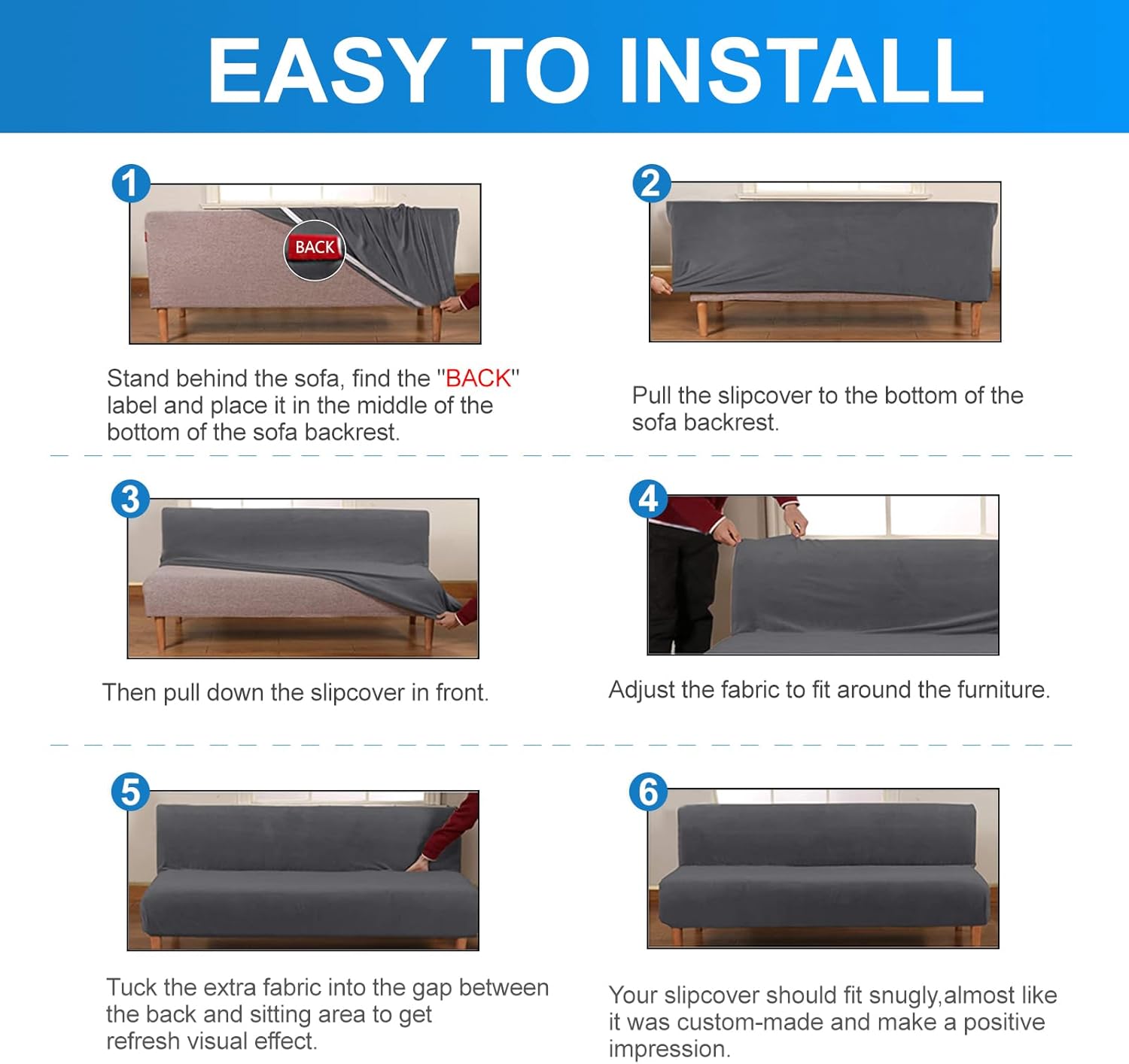 EASY TO INSTALL

1

BACK

Stand behind the sofa, find the "BACK" label and place it in the middle of the bottom of the sofa backrest.

2

Pull the slipcover to the bottom of the sofa backrest.

3

Then pull down the slipcover in front.

4

Adjust the fabric to fit around the furniture.

5

Tuck the extra fabric into the gap between the back and sitting area to get refresh visual effect.

6

Your slipcover should fit snugly,almost like it was custom-made and make a positive impression.