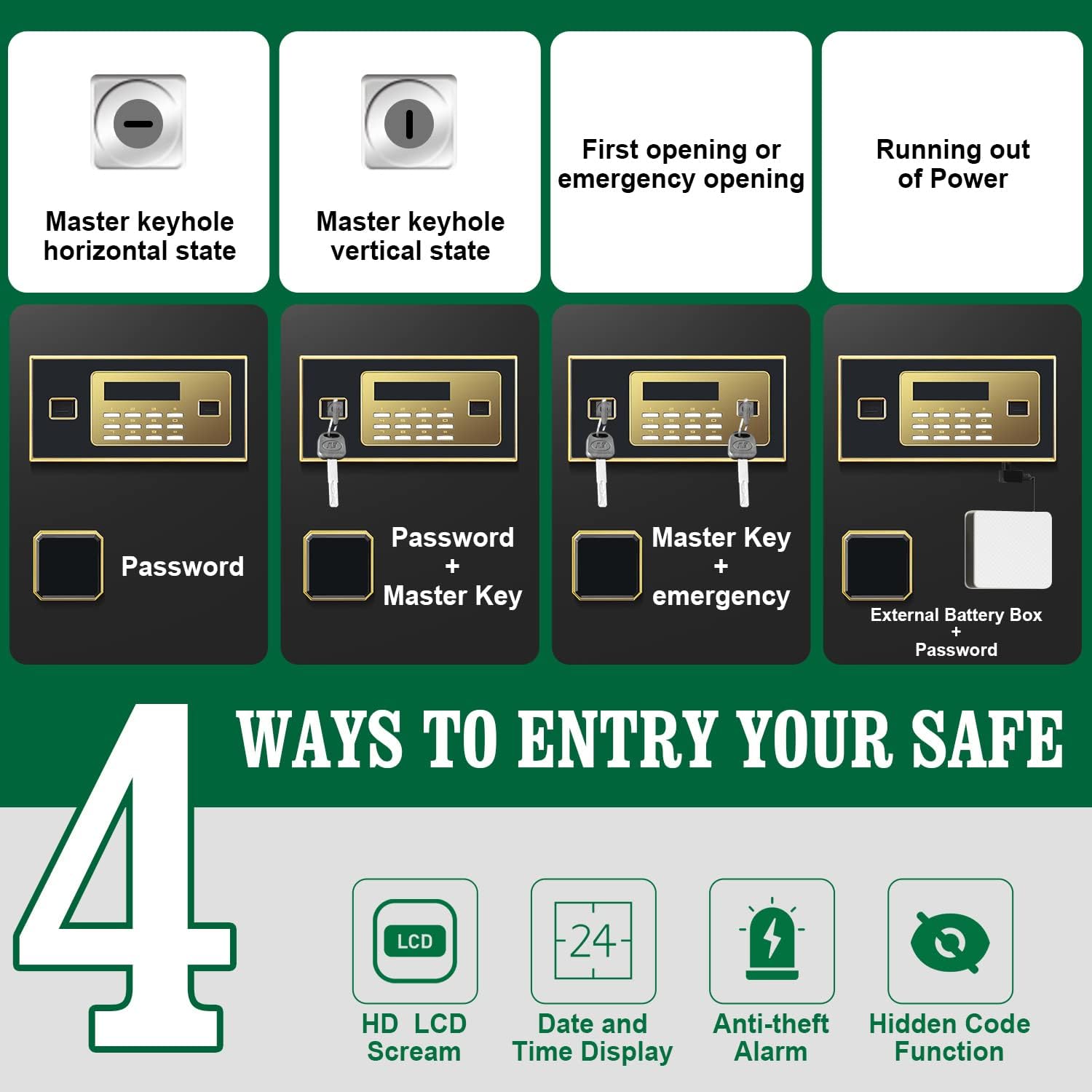 Master keyhole horizontal state

Master keyhole vertical state

First opening or emergency opening

Running out of Power

Password

Password + Master Key

Master Key + emergency

External Battery Box + Password

4 WAYS TO ENTRY YOUR SAFE

LCD

HD LCD Scream

24

Date and Time Display

Anti-theft Alarm

Hidden Code Function