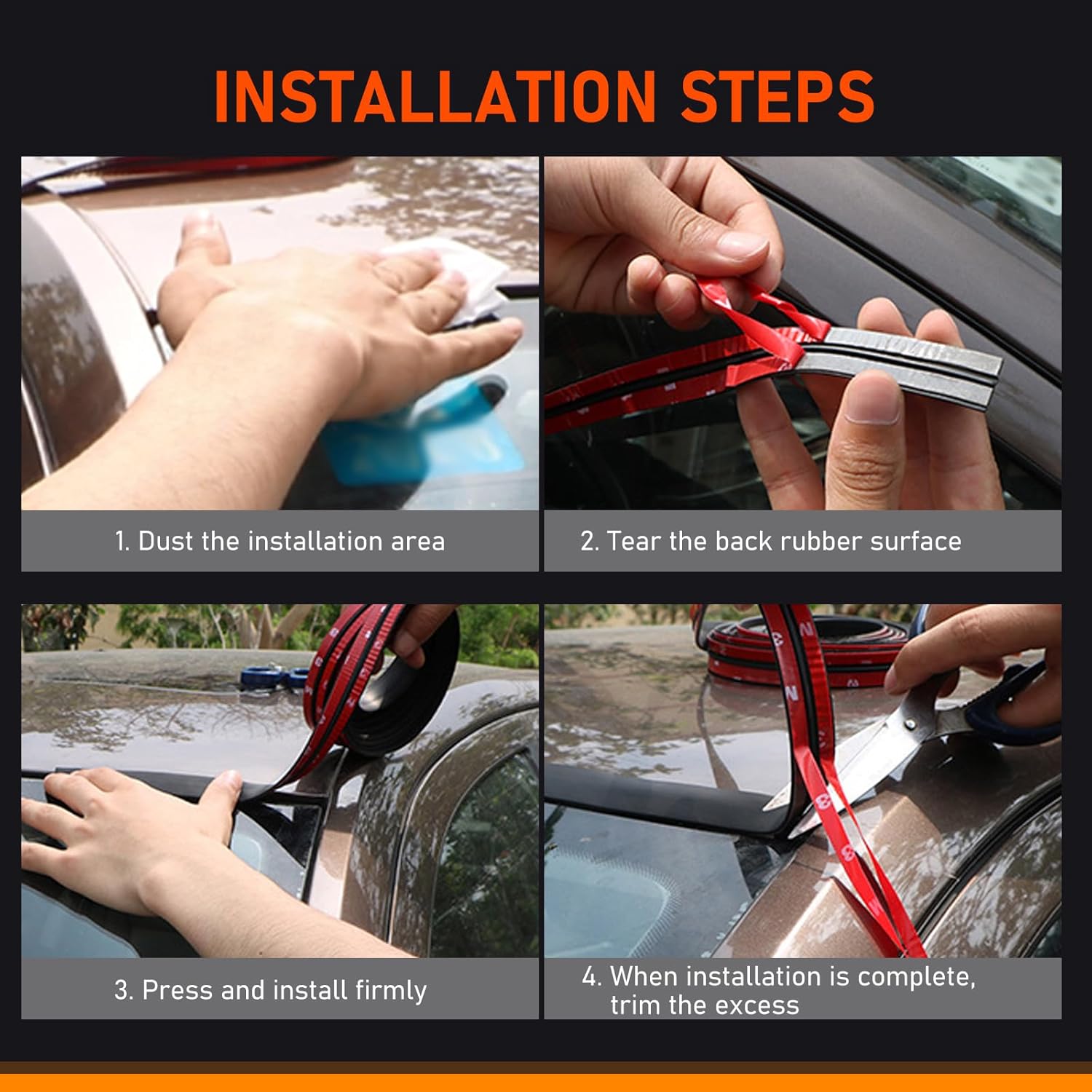 INSTALLATION STEPS

1. Dust the installation area

2. Tear the back rubber surface

3. Press and install firmly

4. When installation is complete, trim the excess