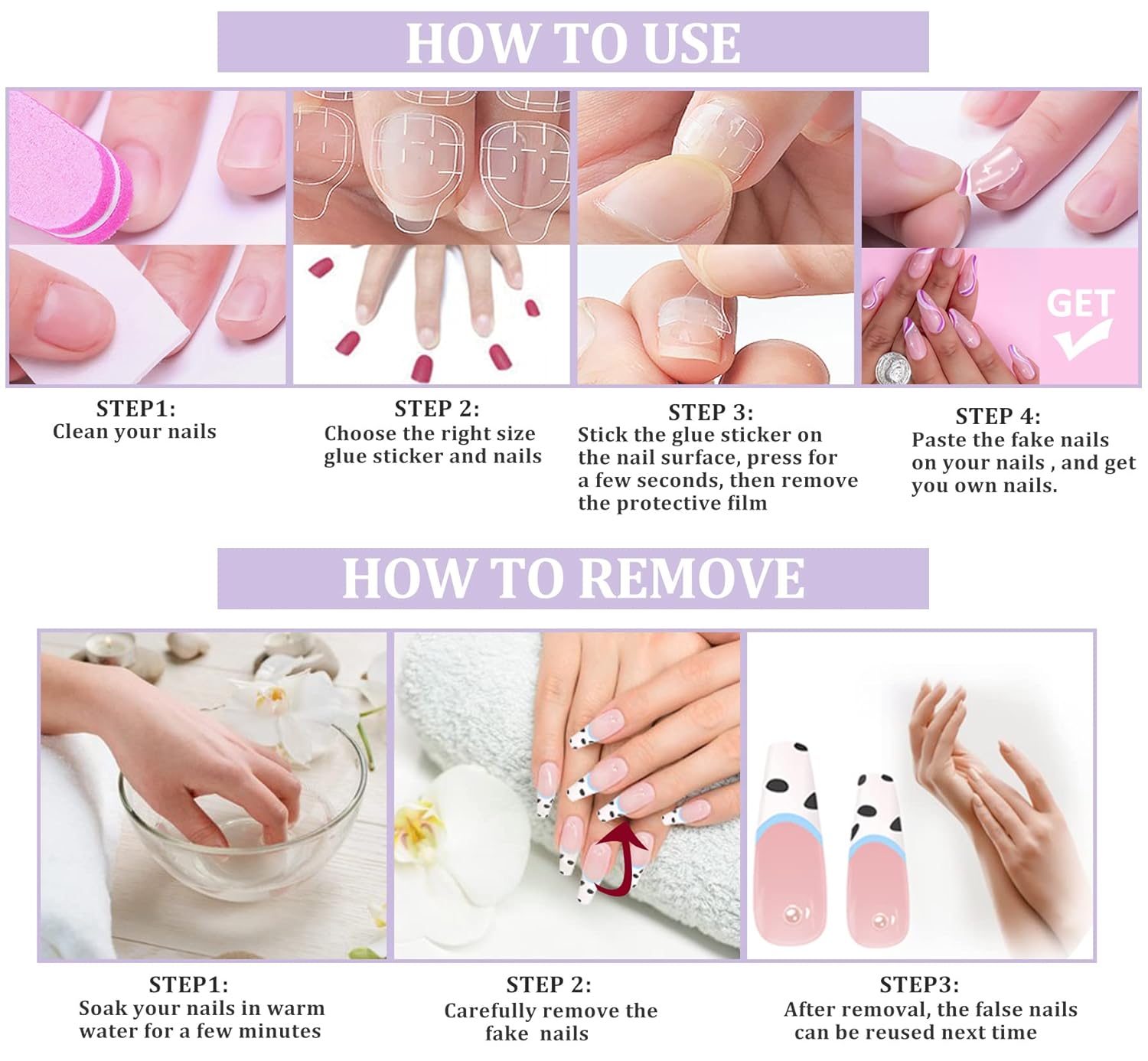 HOW TO USE

GET

STEP1:
Clean your nails

STEP 2:
Choose the right size glue sticker and nails

STEP 3:
Stick the glue sticker on the nail surface, press for a few seconds, then remove the protective film

STEP 4:
Paste the fake nails on your nails , and get you own nails.

HOW TO REMOVE

STEP1:
Soak your nails in warm water for a few minutes

STEP 2:
Carefully remove the fake nails

STEP3:
After removal, the false nails can be reused next time