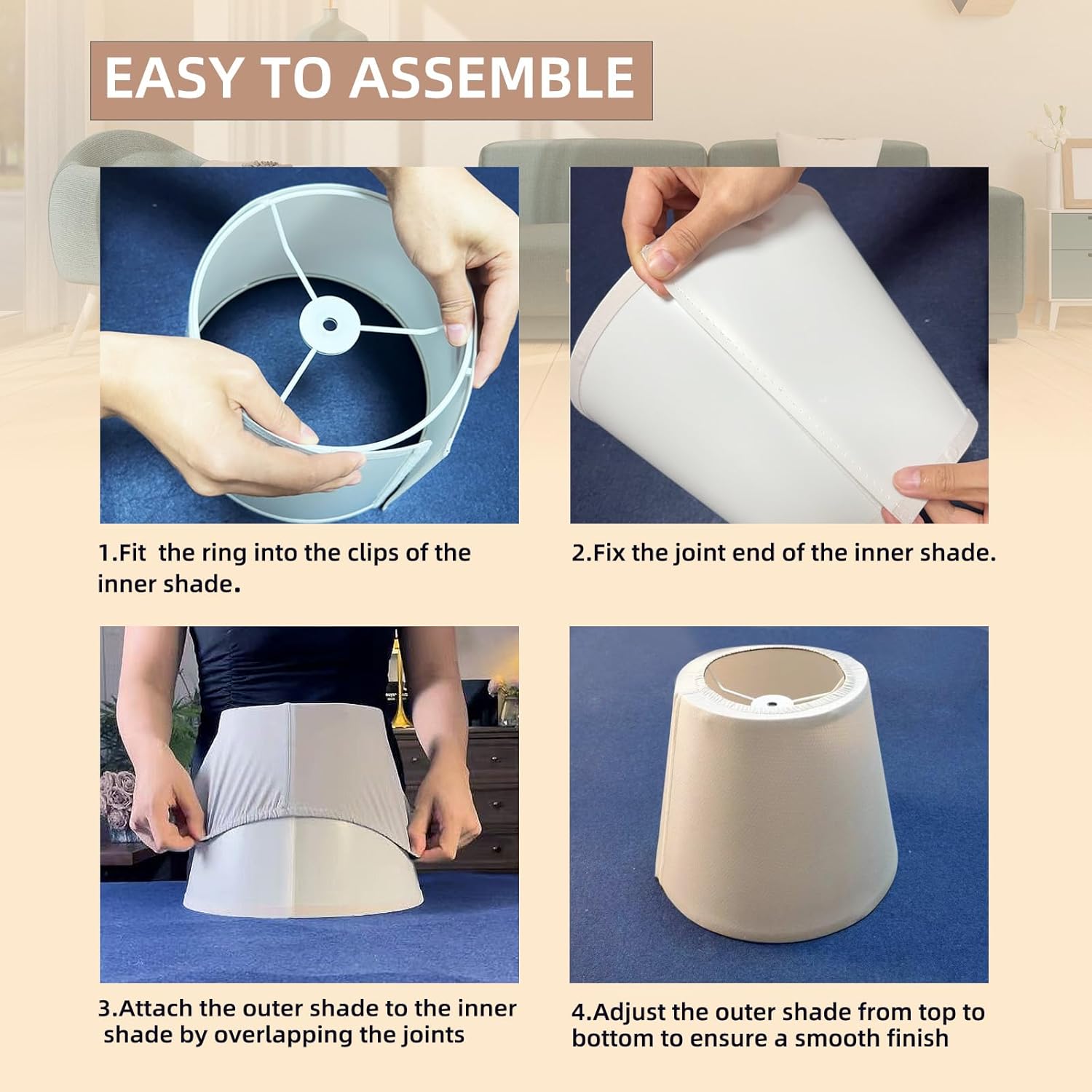 EASY TO ASSEMBLE

1.Fit the ring into the clips of the inner shade.

2.Fix the joint end of the inner shade.

3.Attach the outer shade to the inner shade by overlapping the joints

4.Adjust the outer shade from top to bottom to ensure a smooth finish