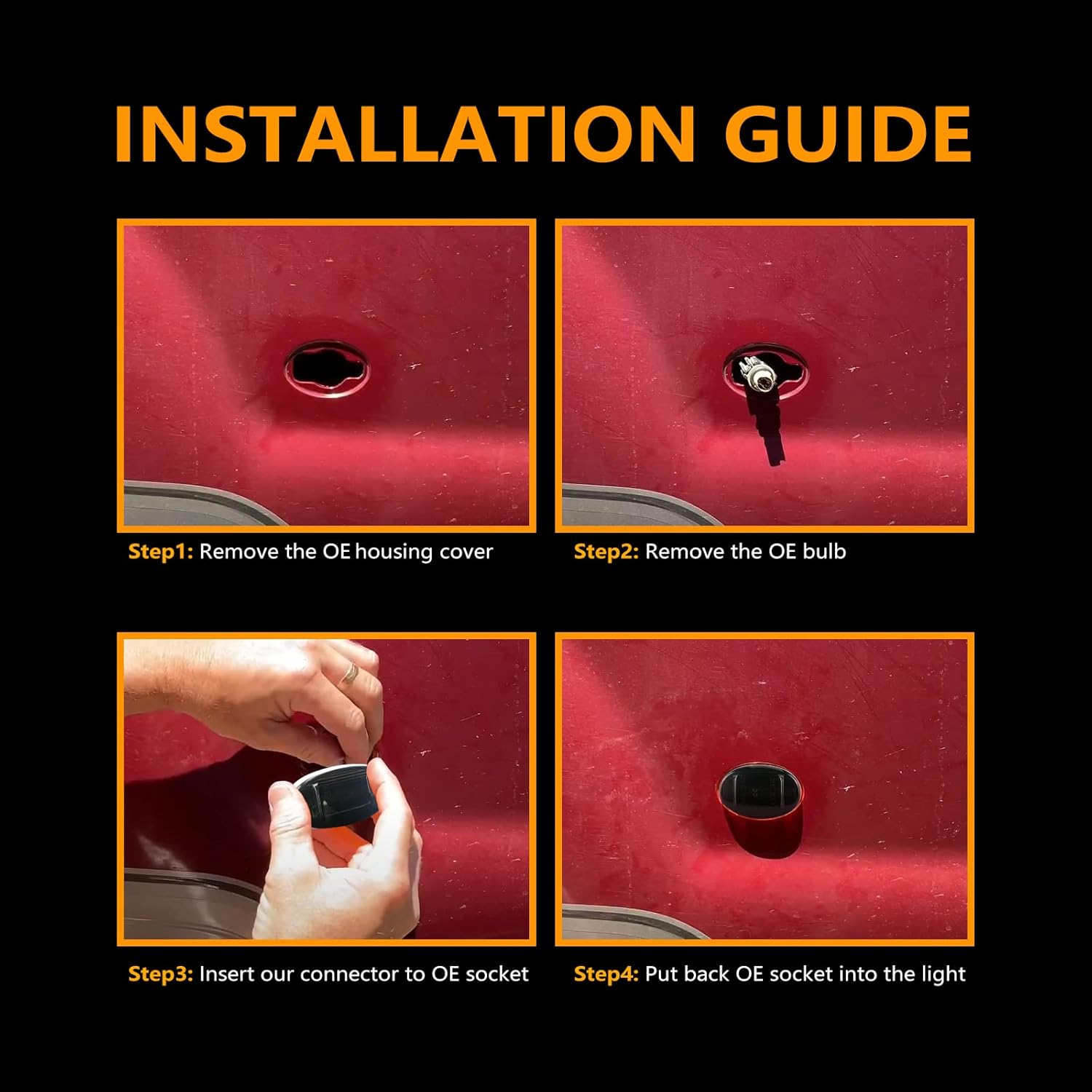 INSTALLATION GUIDE

Step1: Remove the OE housing cover

Step2: Remove the OE bulb

Step3: Insert our connector to OE socket

Step4: Put back OE socket into the light