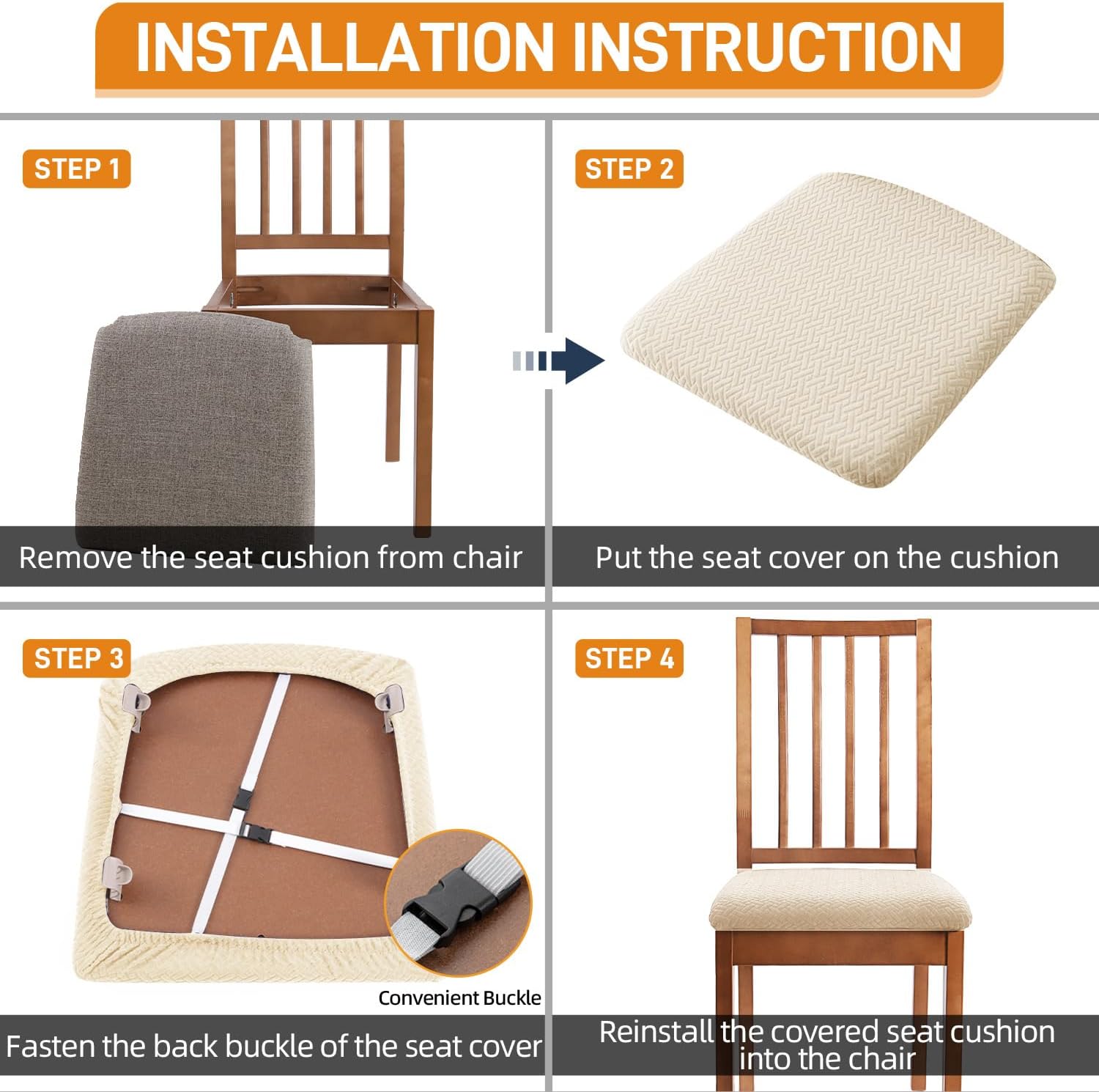 INSTALLATION INSTRUCTION

STEP 1

Remove the seat cushion from chair

STEP 2

Put the seat cover on the cushion

STEP 3

Convenient Buckle

Fasten the back buckle of the seat cover

STEP 4

Reinstall the covered seat cushion into the chair