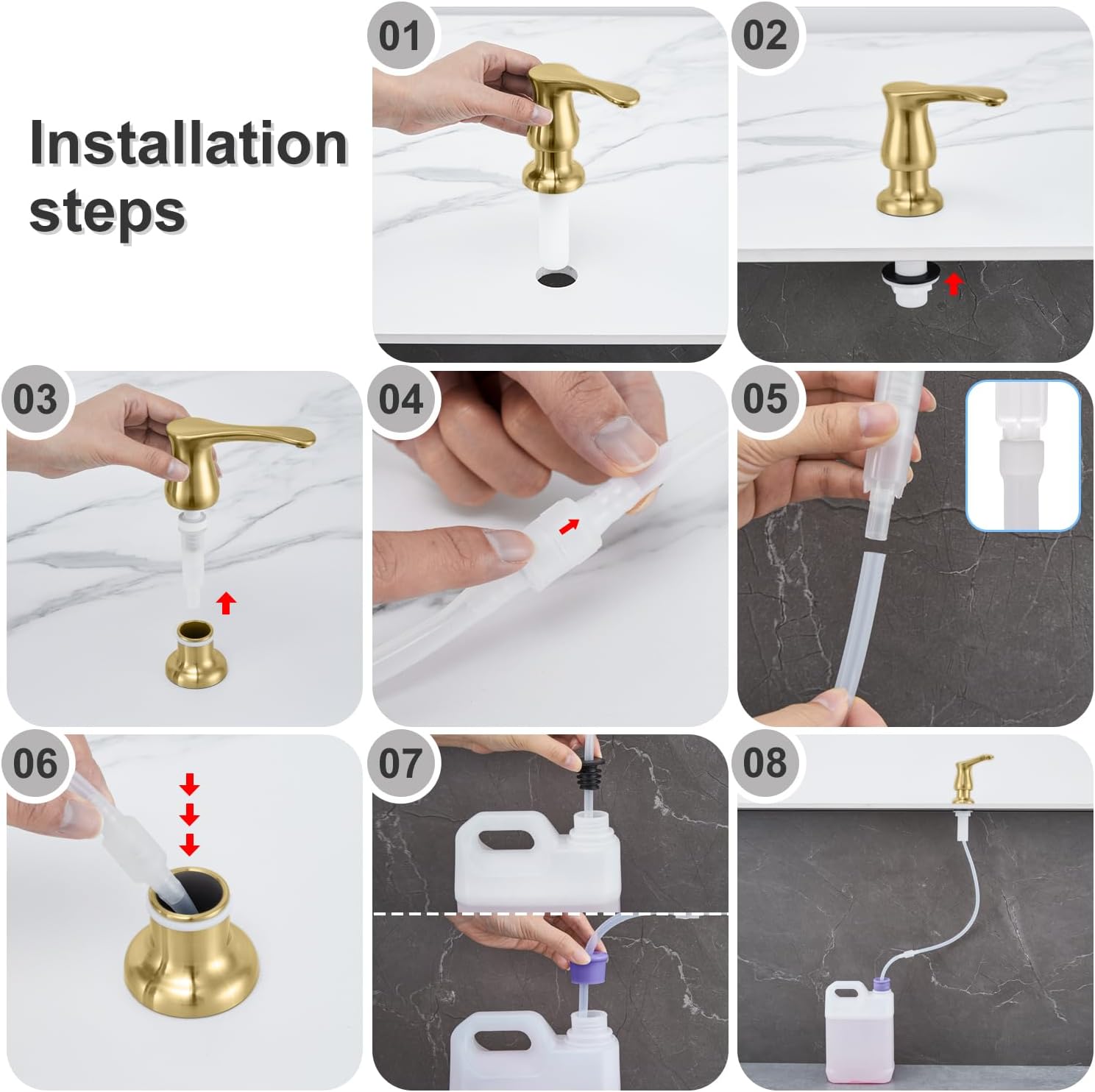 Installation steps

01

02

03

04

05

06

07

08