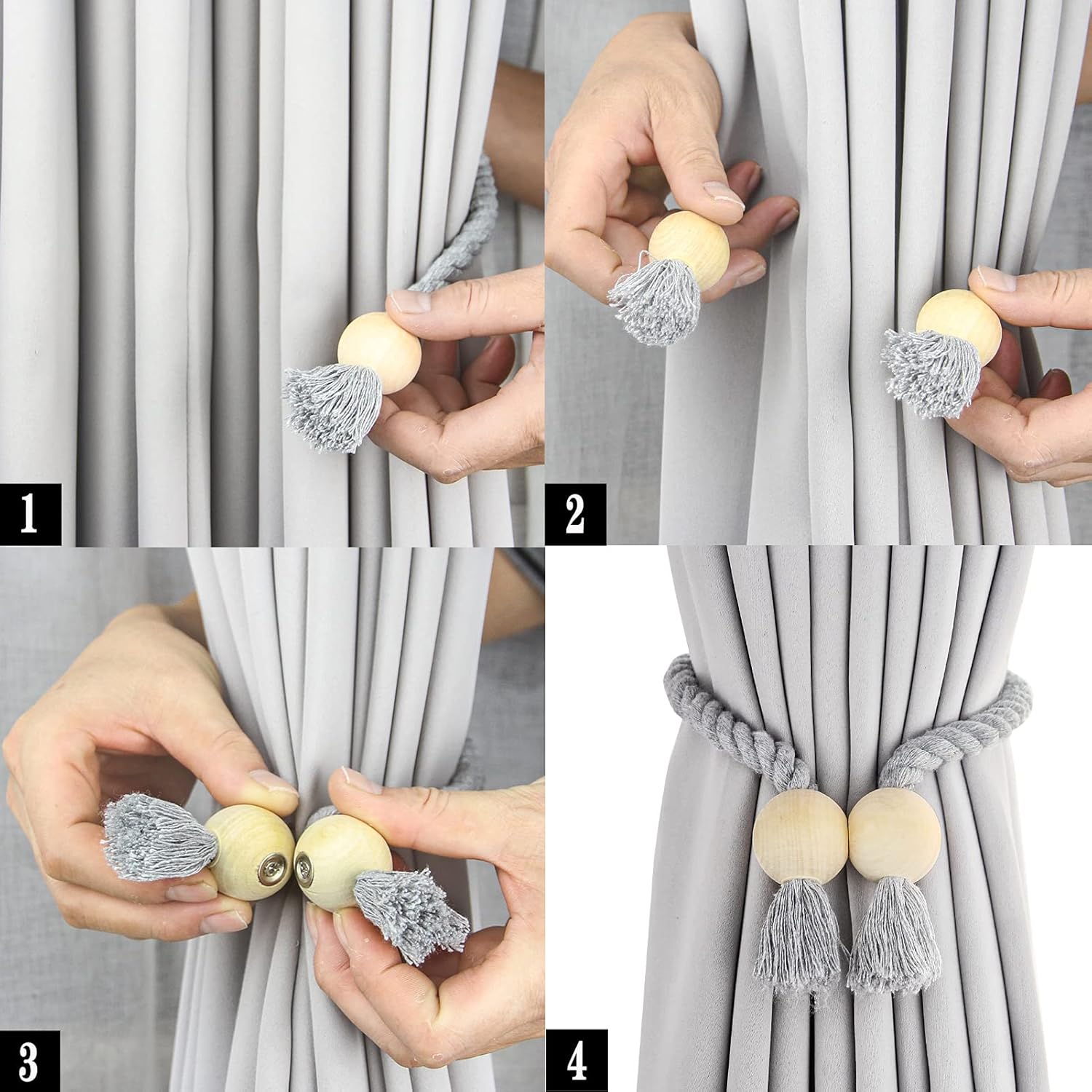 1

2

3

4