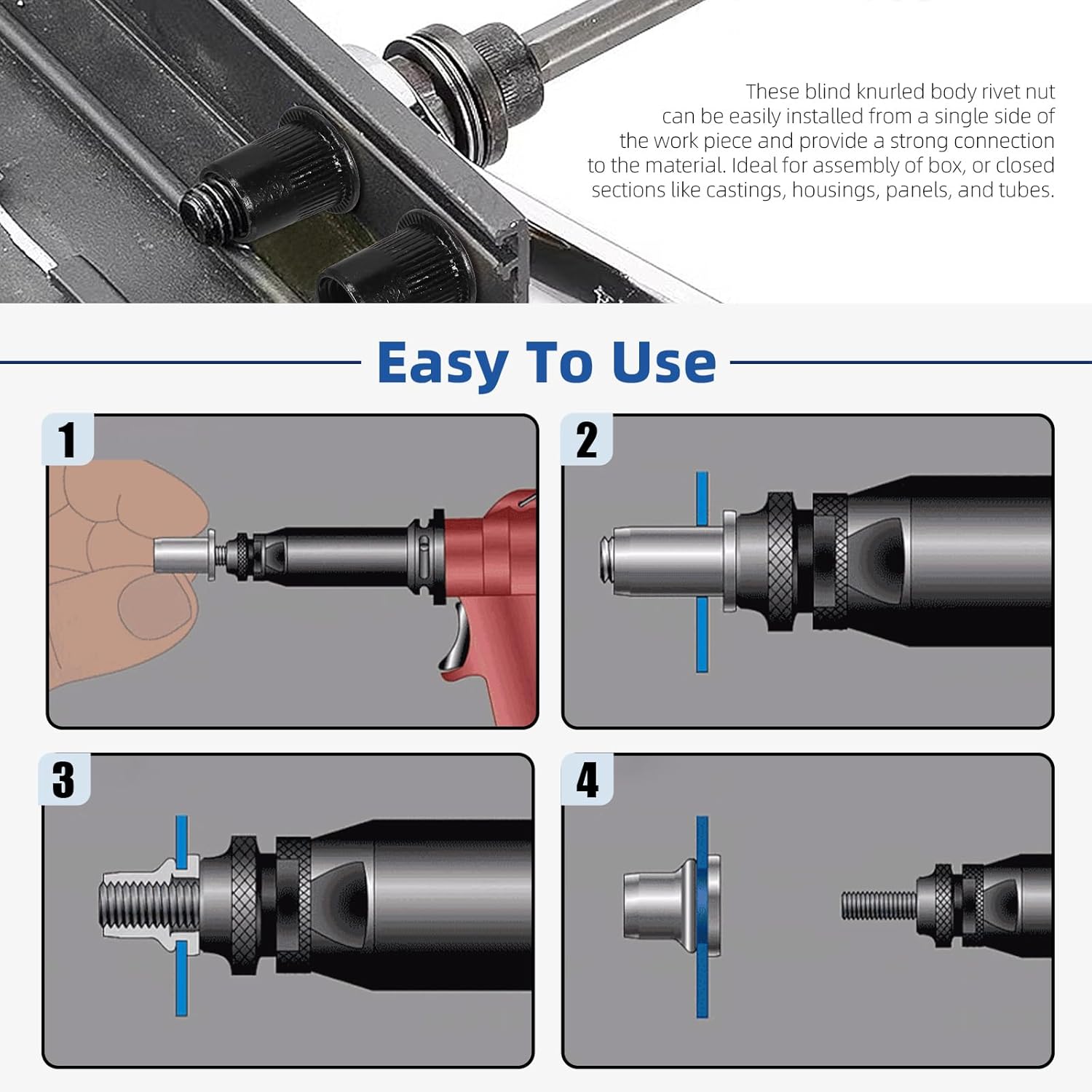 These blind knurled body rivet nut can be easily installed from a single side of the work piece and provide a strong connection to the material. Ideal for assembly of box, or closed sections like castings, housings, panels, and tubes.

Easy To Use

1

2

3

4