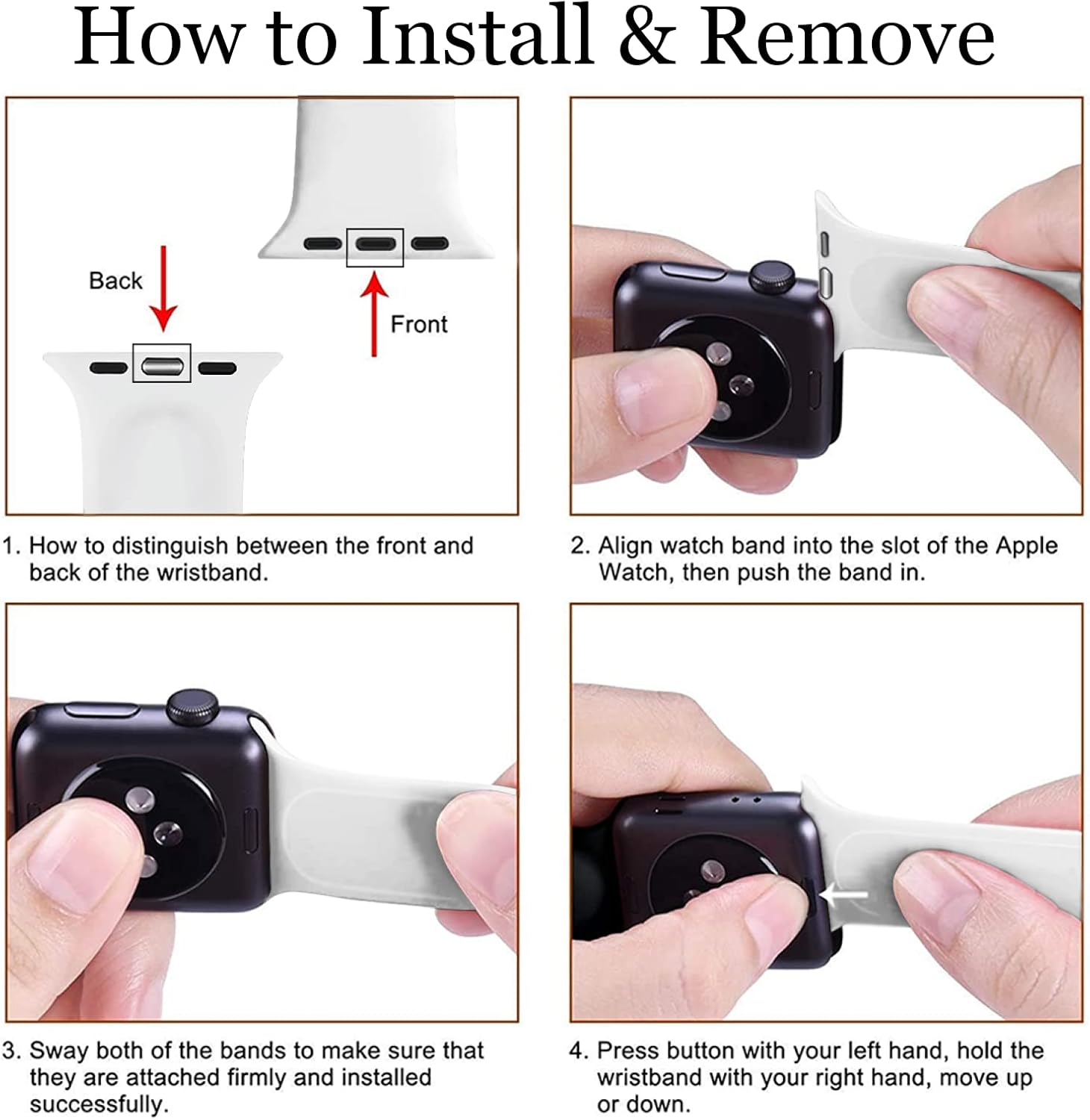 How to Install & Remove

Back

Front

1. How to distinguish between the front and back of the wristband.

2. Align watch band into the slot of the Apple Watch, then push the band in.

3. Sway both of the bands to make sure that they are attached firmly and installed successfully.

4. Press button with your left hand, hold the wristband with your right hand, move up or down.