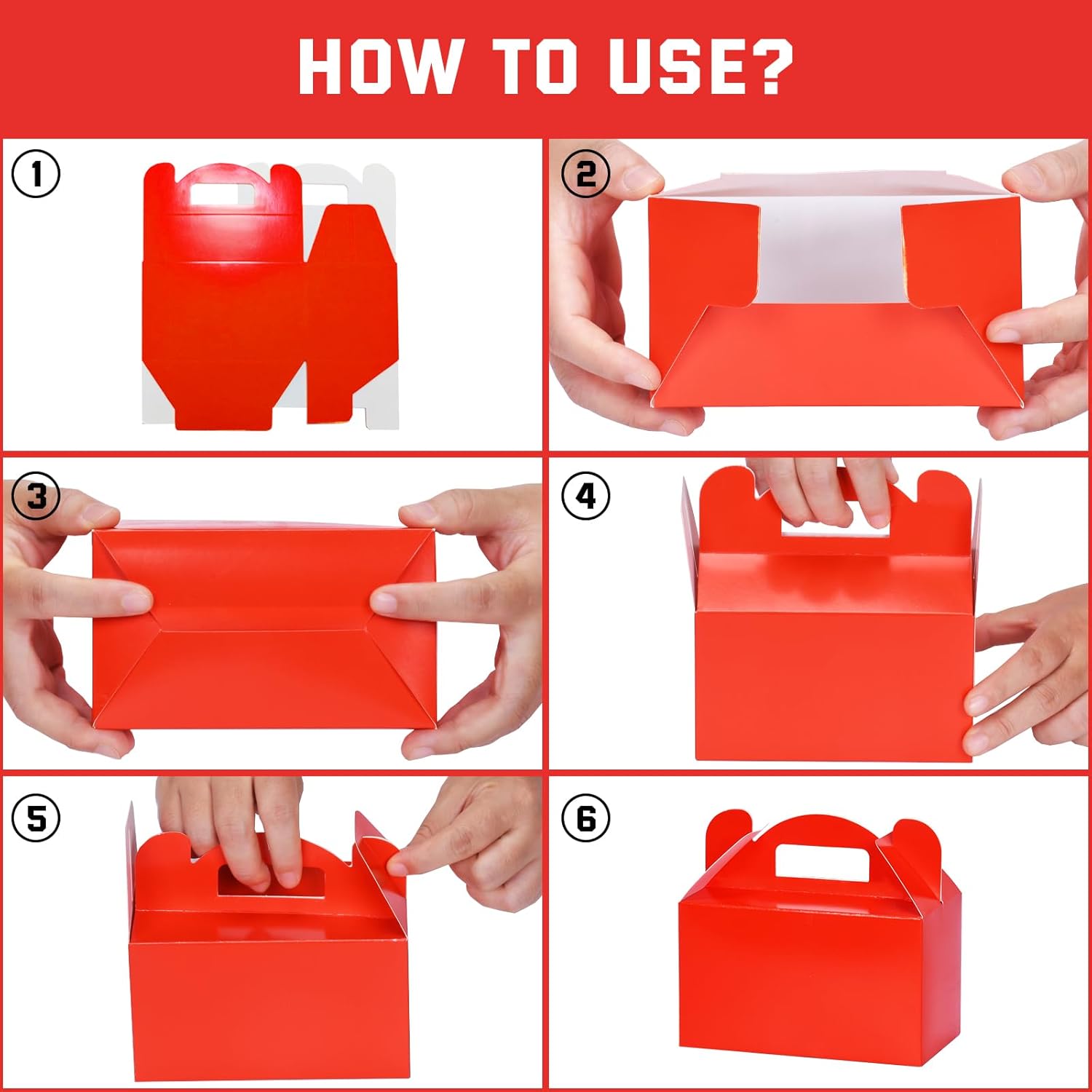 HOW TO USE?

1

2

3

4

5

6