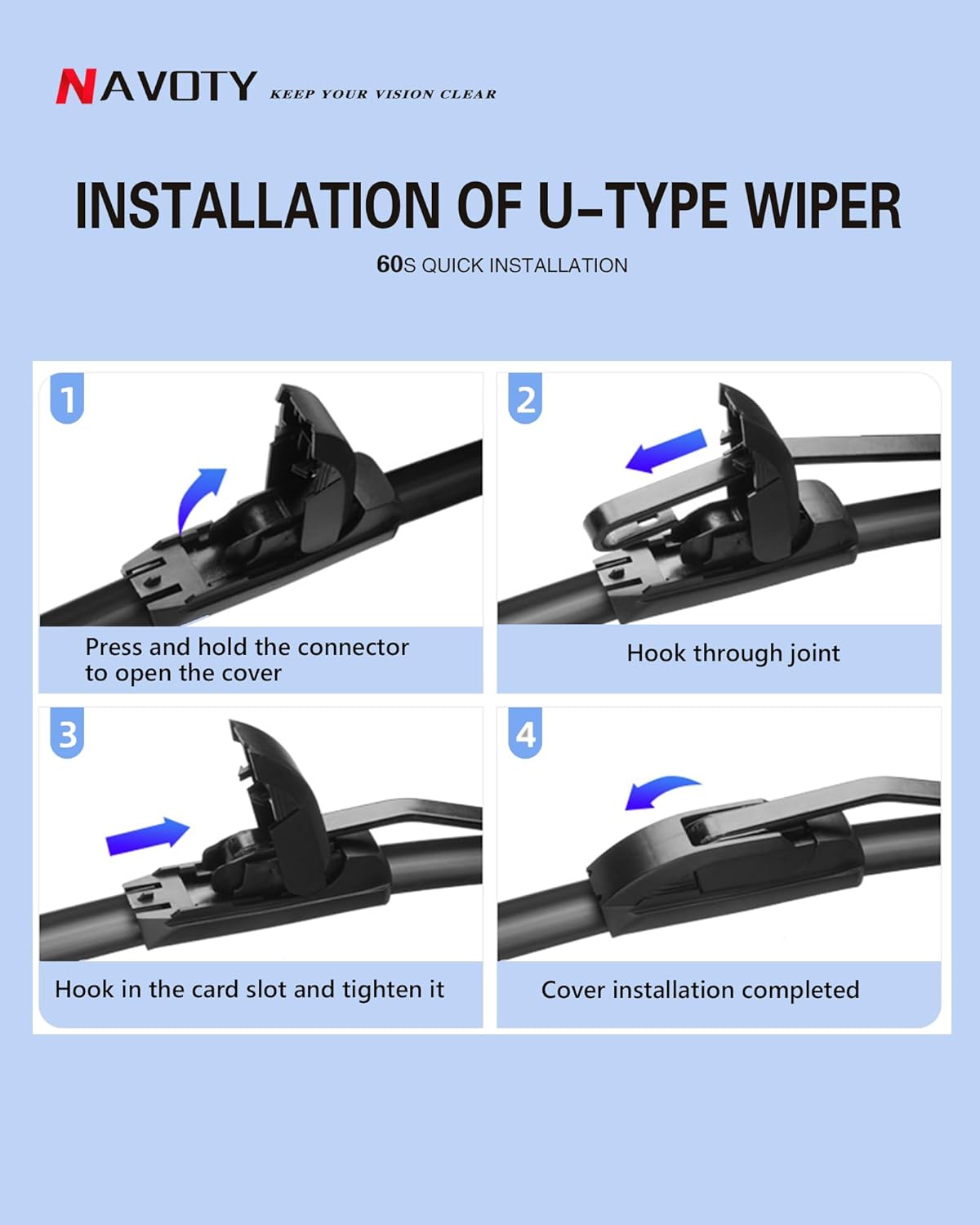 NAVOTY KEEP YOUR VISION CLEAR

INSTALLATION OF U-TYPE WIPER

60S QUICK INSTALLATION

1

Press and hold the connector to open the cover

2

Hook through joint

3

Hook in the card slot and tighten it

4

Cover installation completed