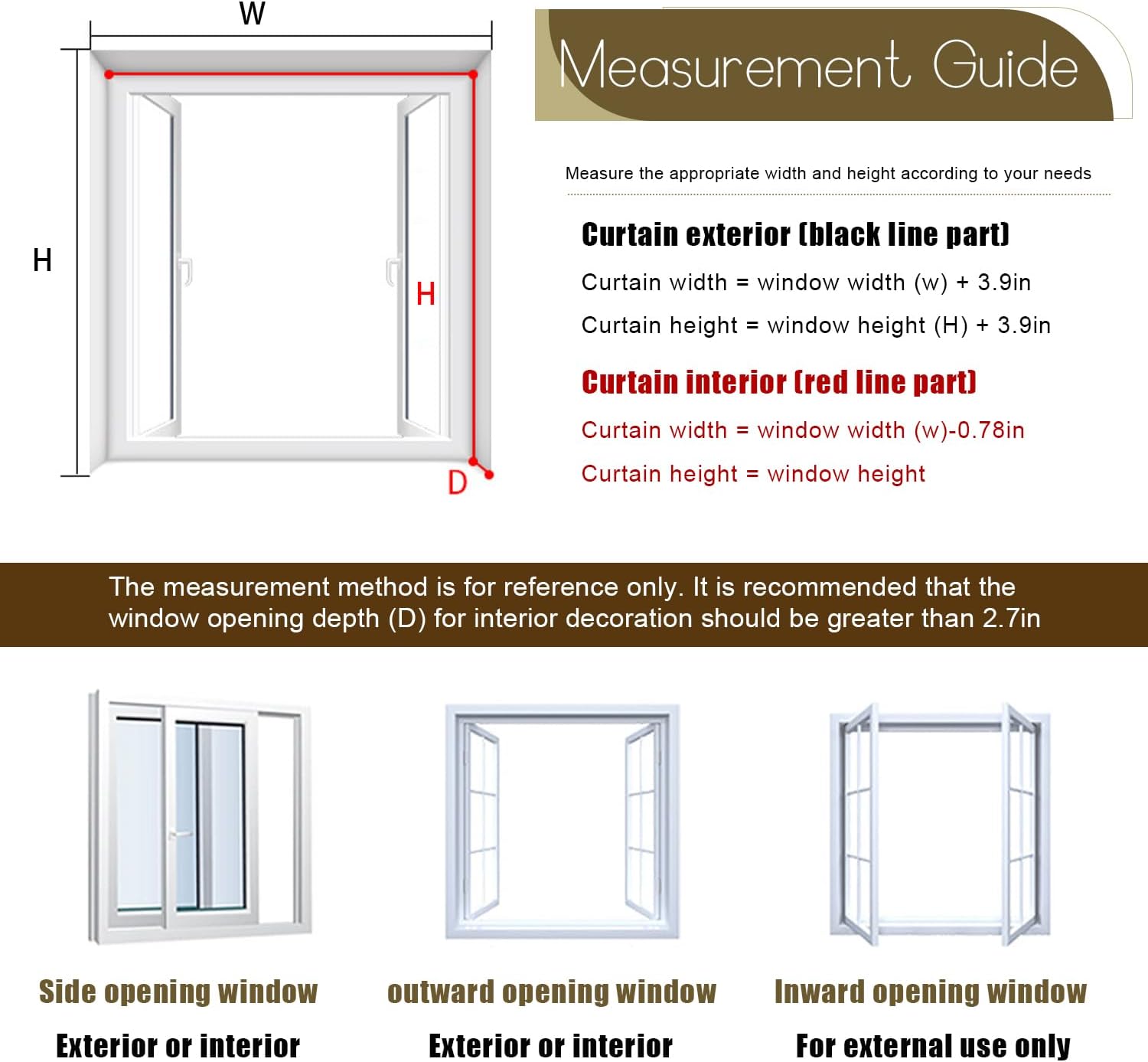 W

H

H

D

Measurement Guide

Measure the appropriate width and height according to your needs

Curtain exterior (black line part)

Curtain width = window width (w) + 3.9in

Curtain height = window height (H) + 3.9in

Curtain interior (red line part)

Curtain width = window width (w)-0.78in

Curtain height = window height

The measurement method is for reference only. It is recommended that the window opening depth (D) for interior decoration should be greater than 2.7in

Side opening window

Exterior or interior

outward opening window

Exterior or interior

Inward opening window

For external use only