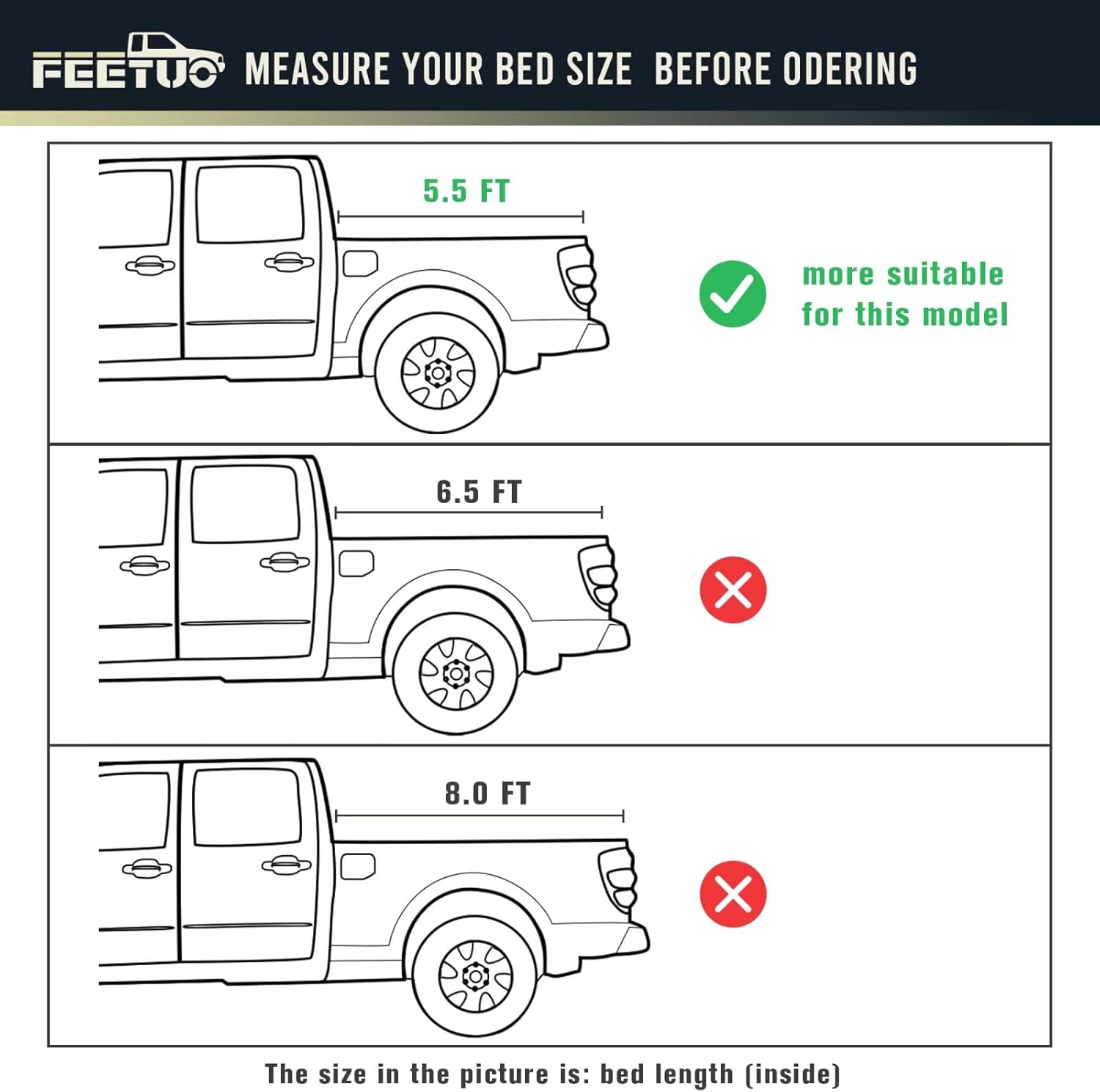 FEETUO MEASURE YOUR BED SIZE BEFORE ODERING

5.5 FT

more suitable for this model

6.5 FT

8.0 FT

The size in the picture is: bed length (inside)