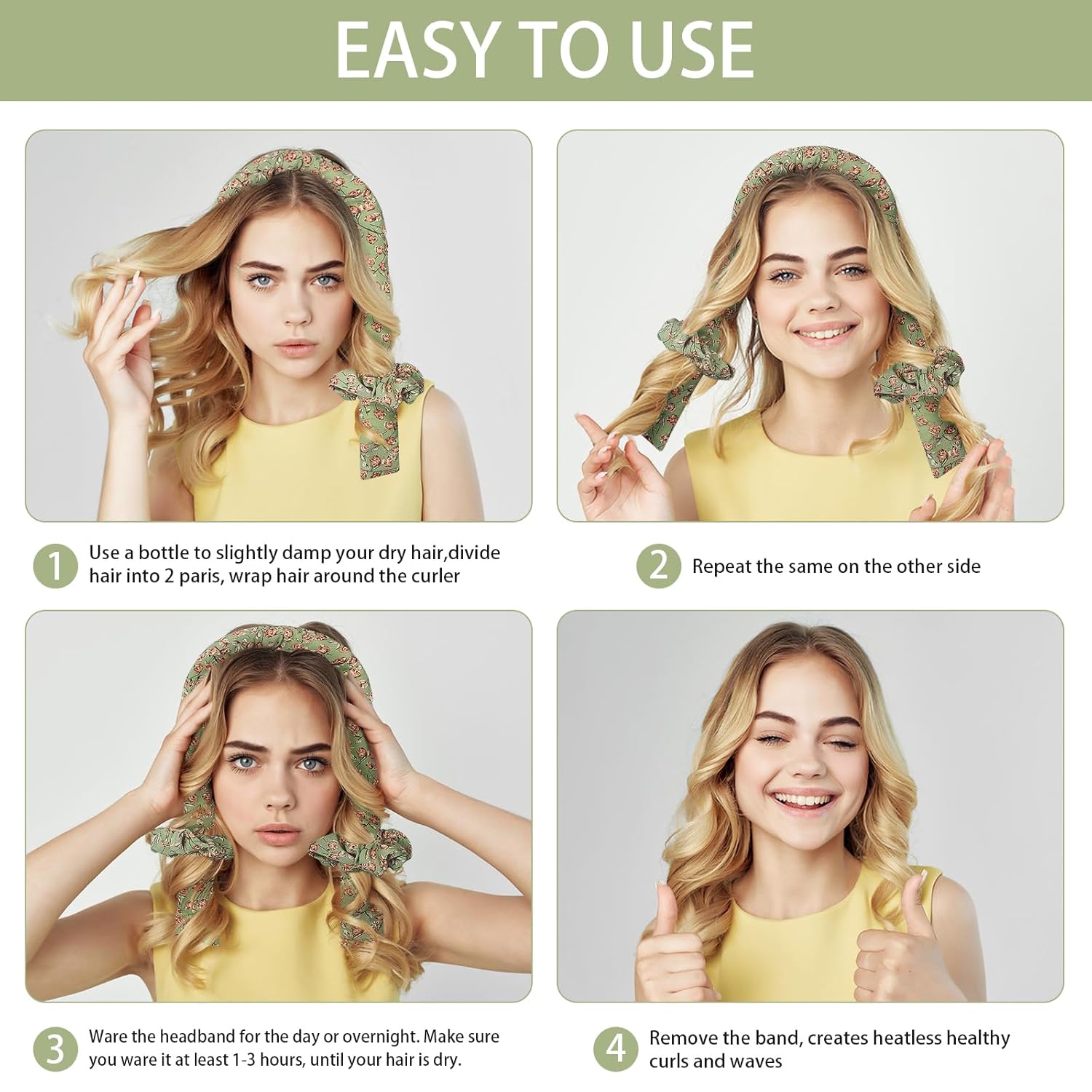 EASY TO USE

1 Use a bottle to slightly damp your dry hair,divide hair into 2 paris, wrap hair around the curler

2 Repeat the same on the other side

3 Ware the headband for the day or overnight. Make sure you ware it at least 1-3 hours, until your hair is dry.

4 Remove the band, creates heatless healthy curls and waves