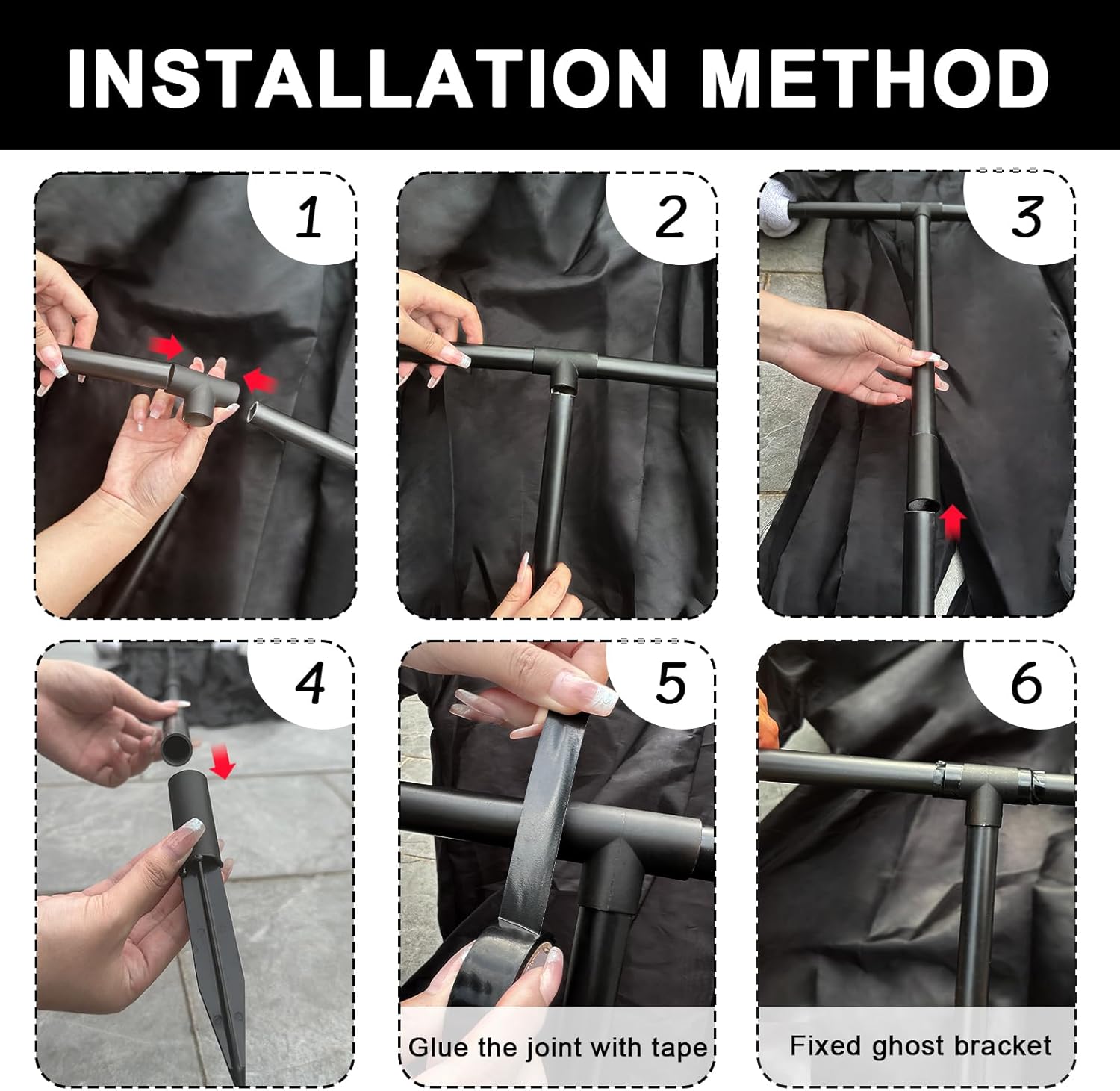 INSTALLATION METHOD

1

2

3

4

5

Glue the joint with tape

6

Fixed ghost bracket