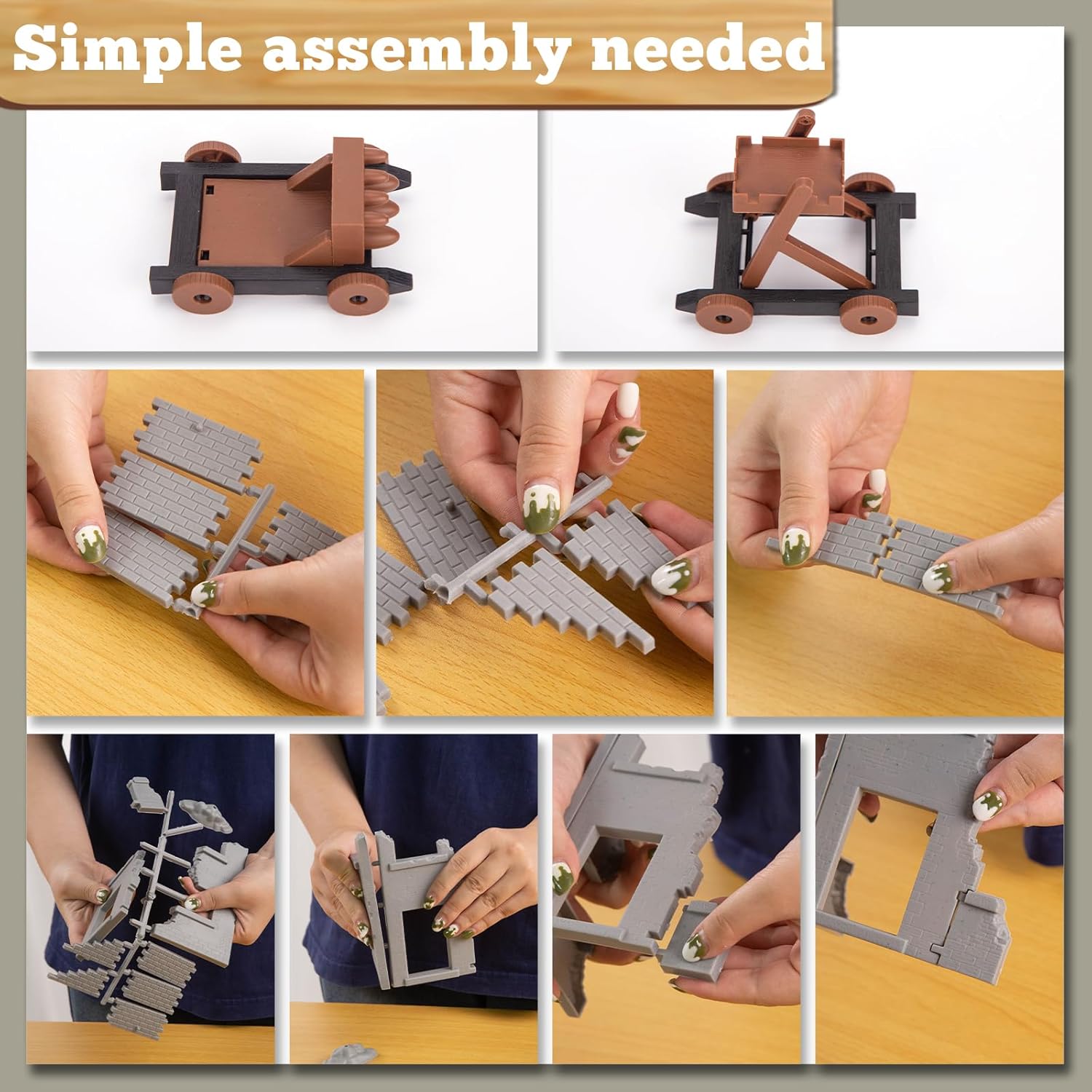 Simple assembly needed