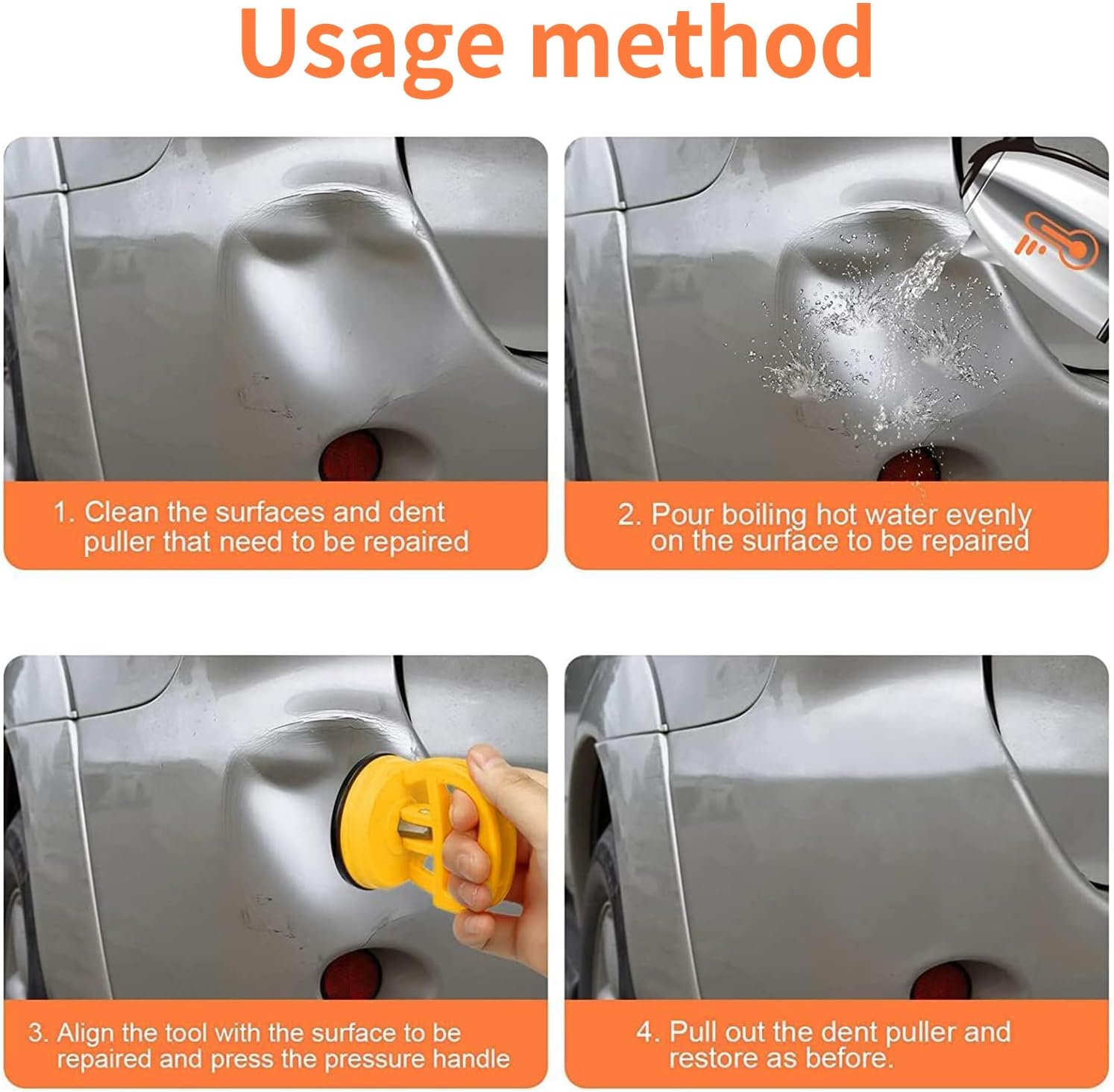 Usage method

1. Clean the surfaces and dent puller that need to be repaired

2. Pour boiling hot water evenly on the surface to be repaired

3. Align the tool with the surface to be repaired and press the pressure handle

4. Pull out the dent puller and restore as before.