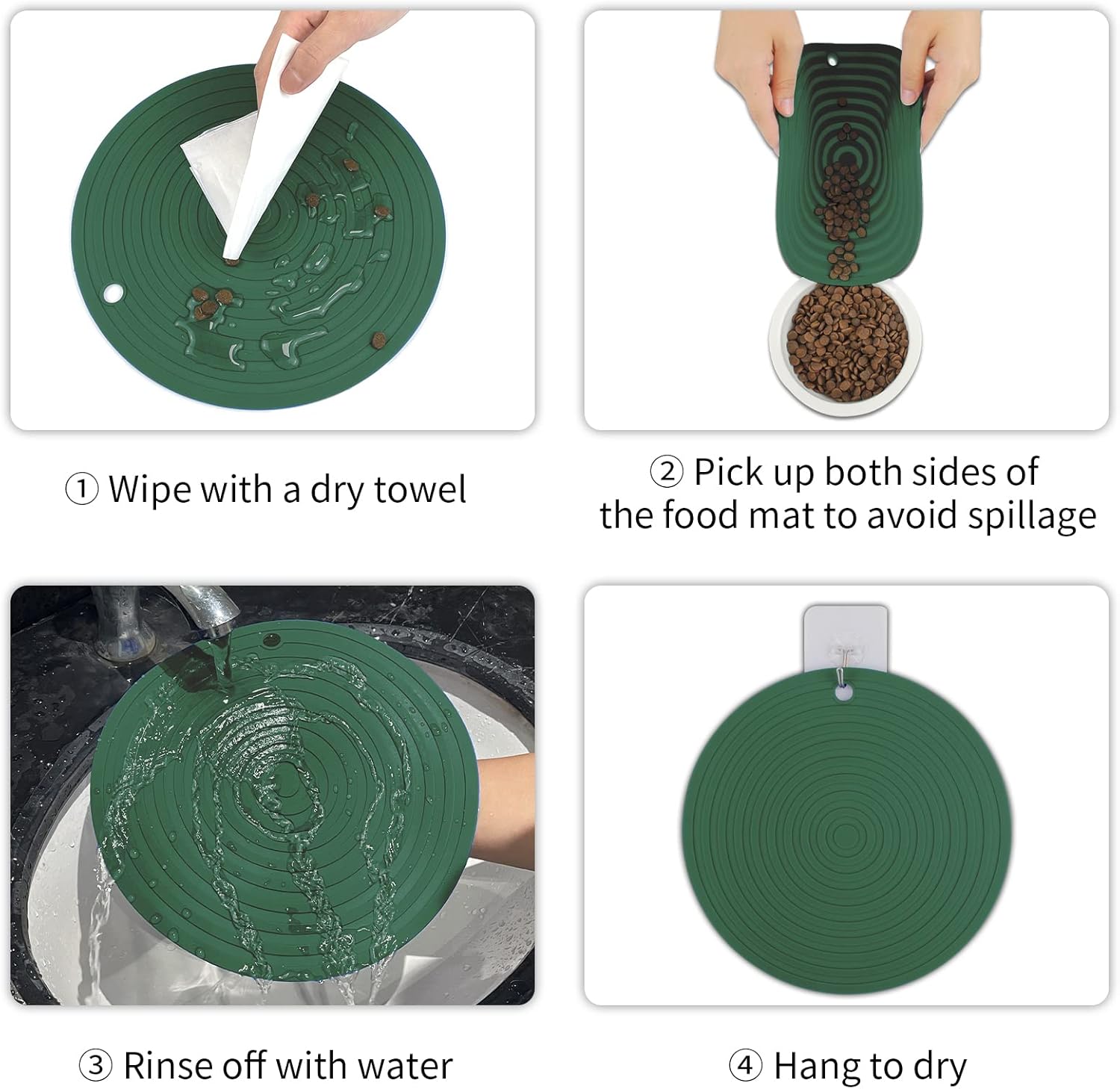 ① Wipe with a dry towel

② Pick up both sides of the food mat to avoid spillage

③ Rinse off with water

④ Hang to dry