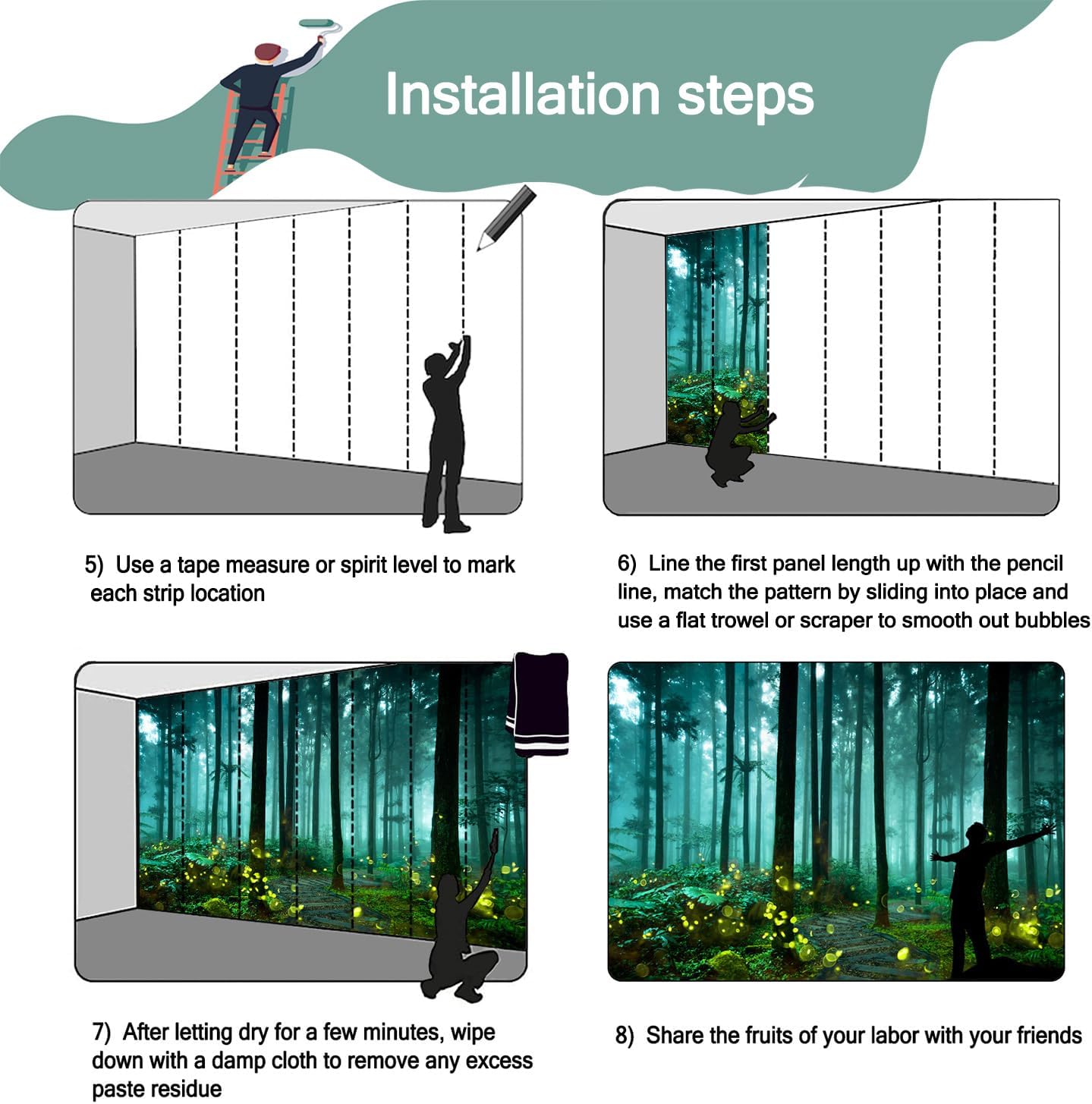 Installation steps

5) Use a tape measure or spirit level to mark each strip location

6) Line the first panel length up with the pencil line, match the pattern by sliding into place and use a flat trowel or scraper to smooth out bubbles

7) After letting dry for a few minutes, wipe down with a damp cloth to remove any excess paste residue

8) Share the fruits of your labor with your friends