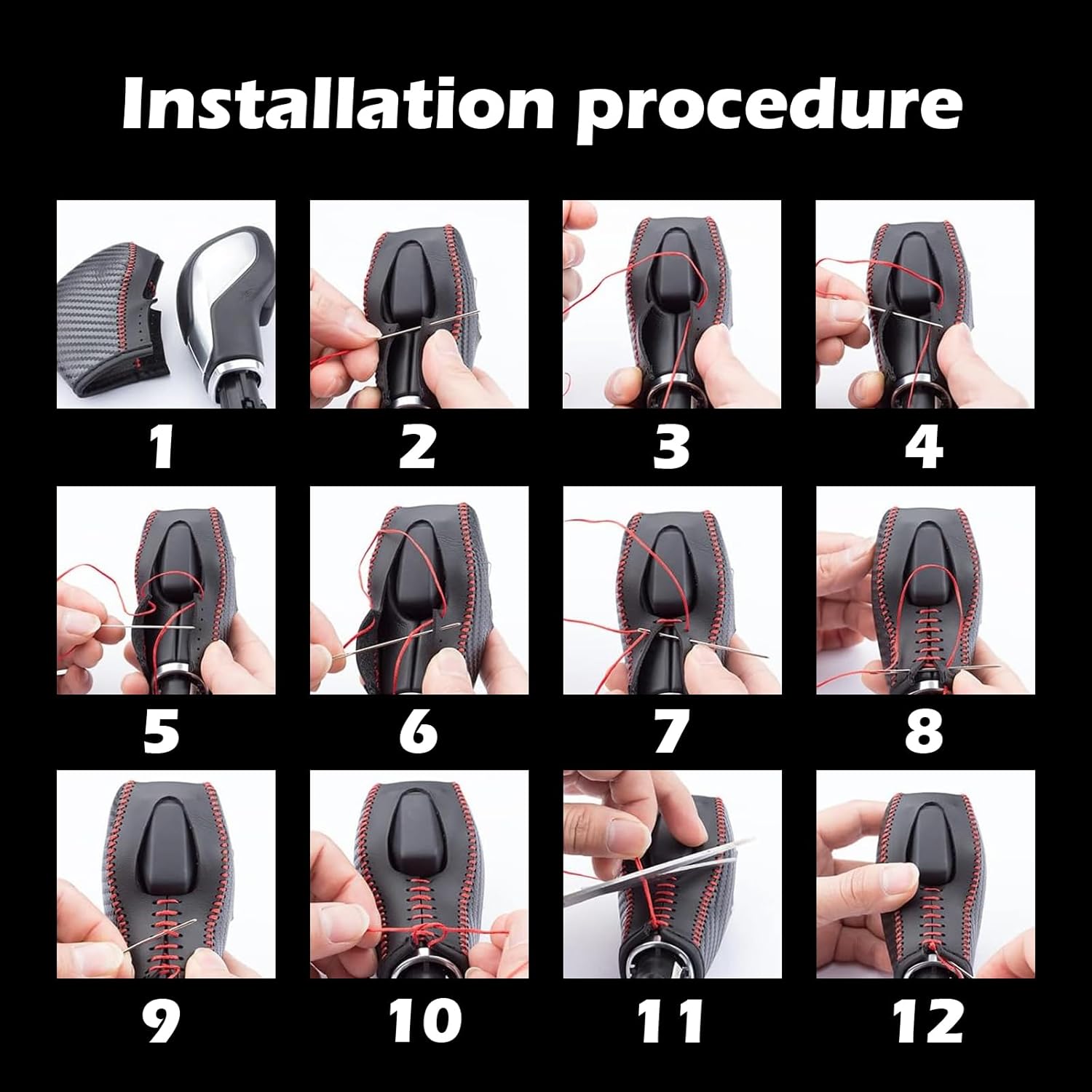 Installation procedure

1

2

3

4

5

6

7

8

9

10

11

12